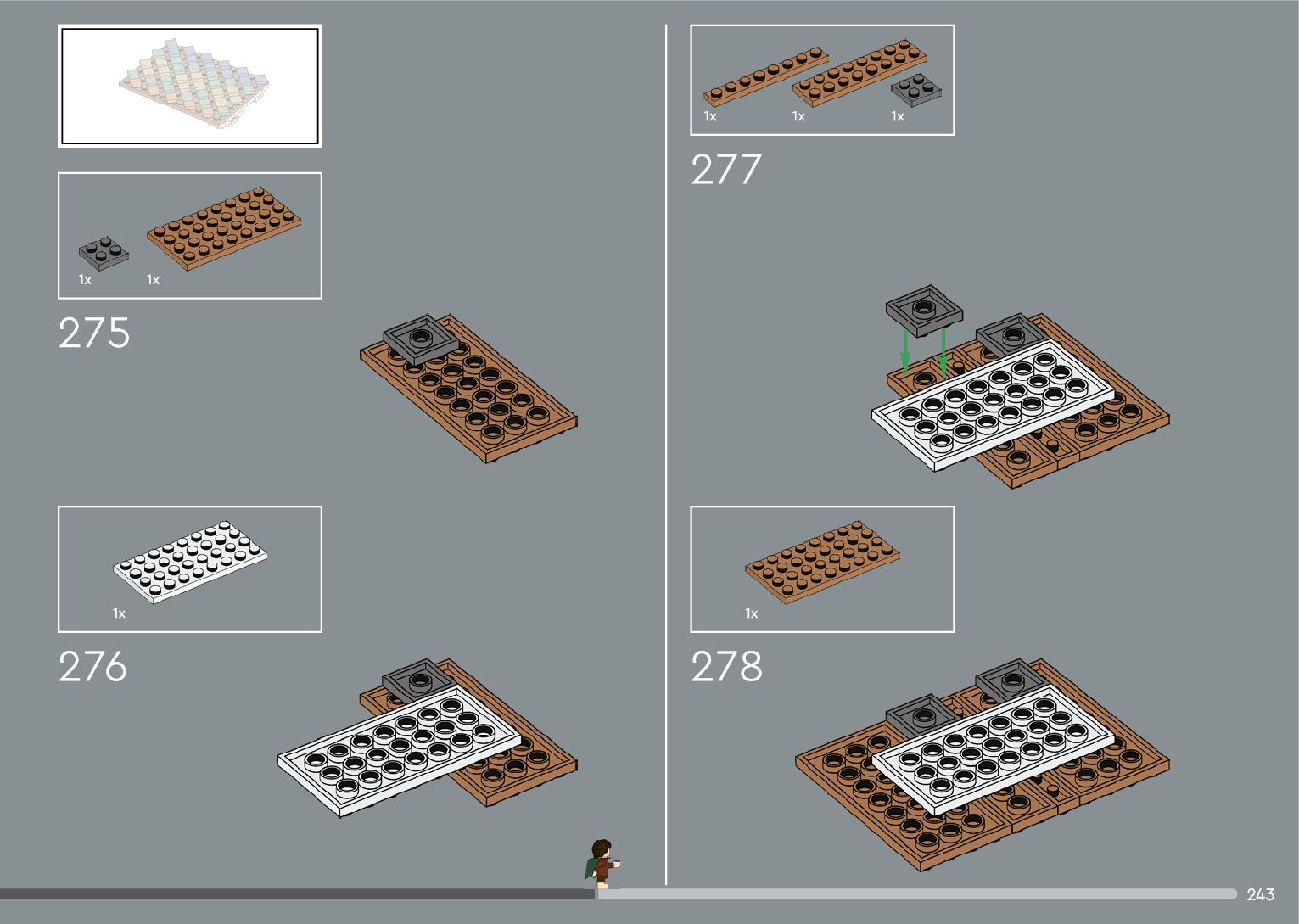 1x 1x

275

1x

276

1x 1x 1x

277

1x

278

243