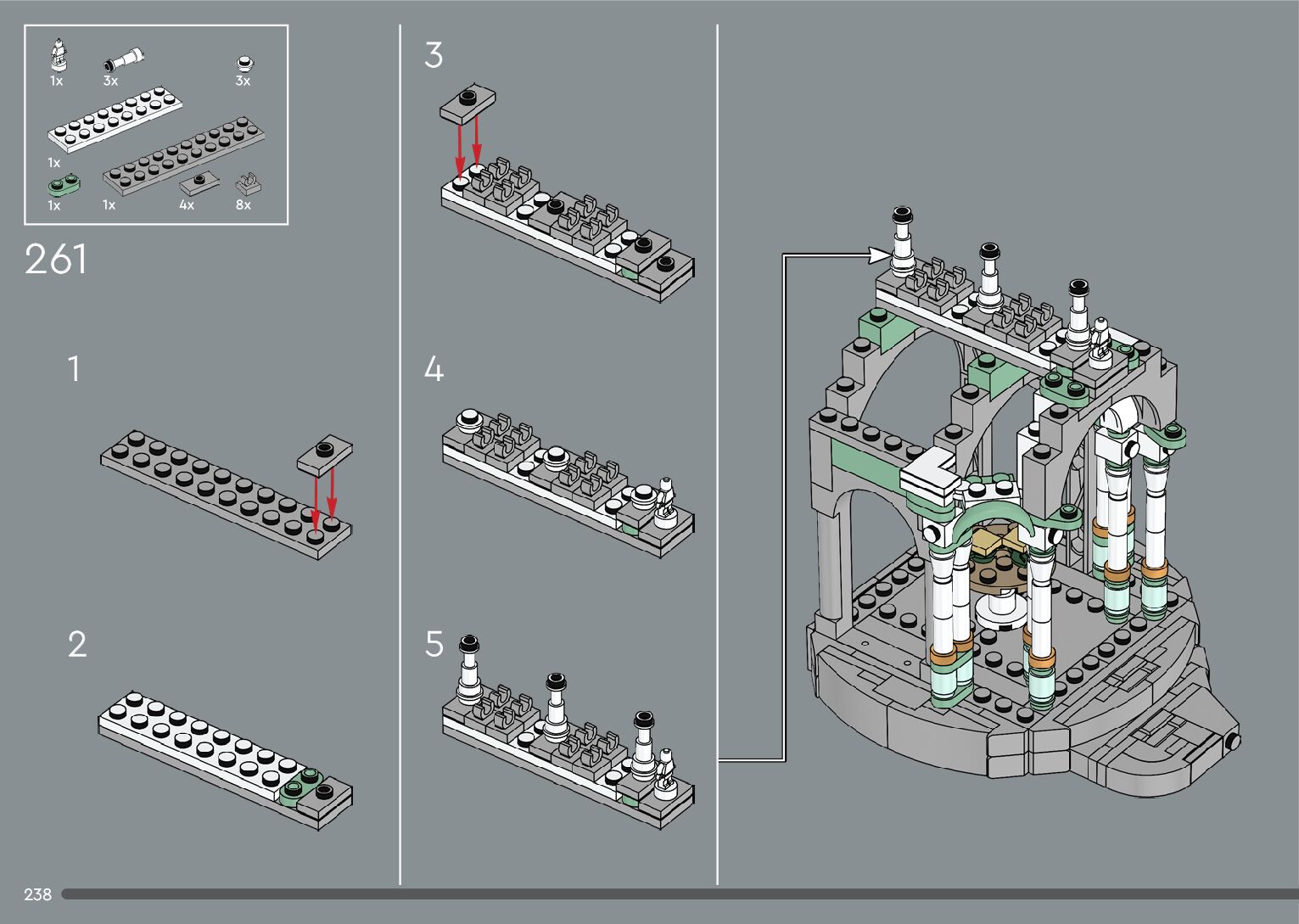 1x 3x 3x
1x
1x 1x 4x 8x

261

1

2

3

4

5

238