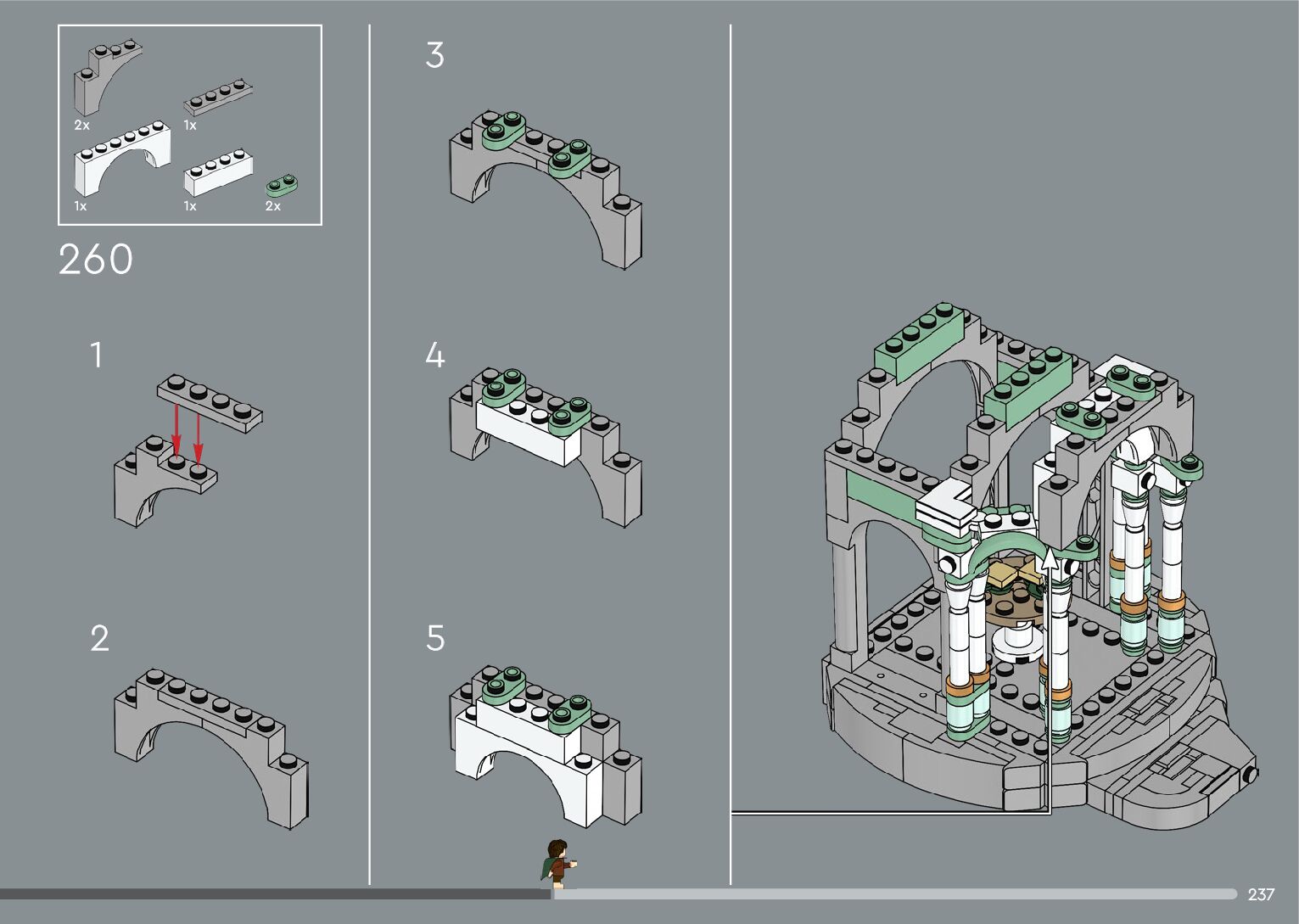 2x
1x
1x
1x
2x

260

1

2

3

4

5

237