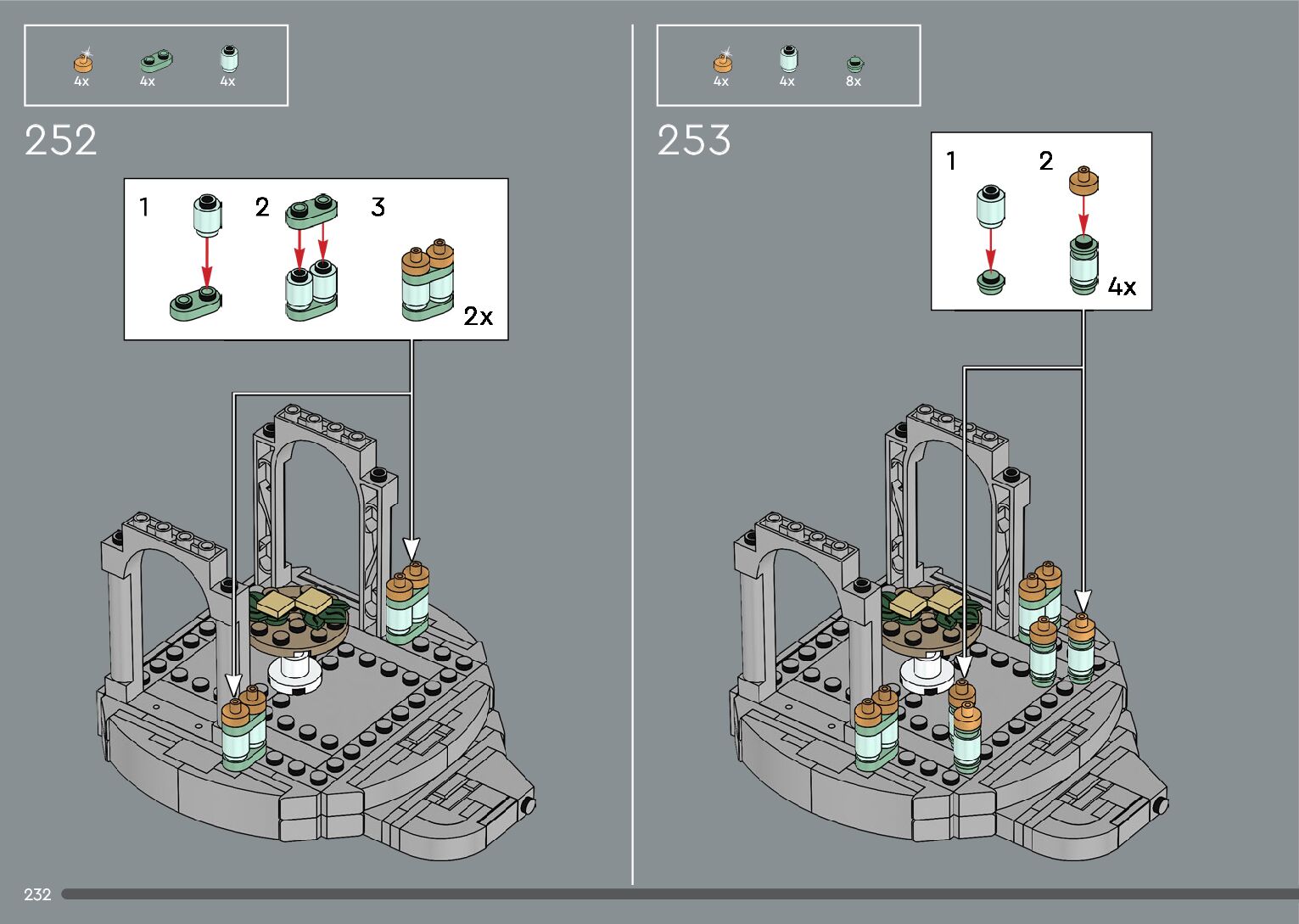 4x 4x 4x

252

1 2 3

2x

4x 4x 8x

253

1 2

4x

232