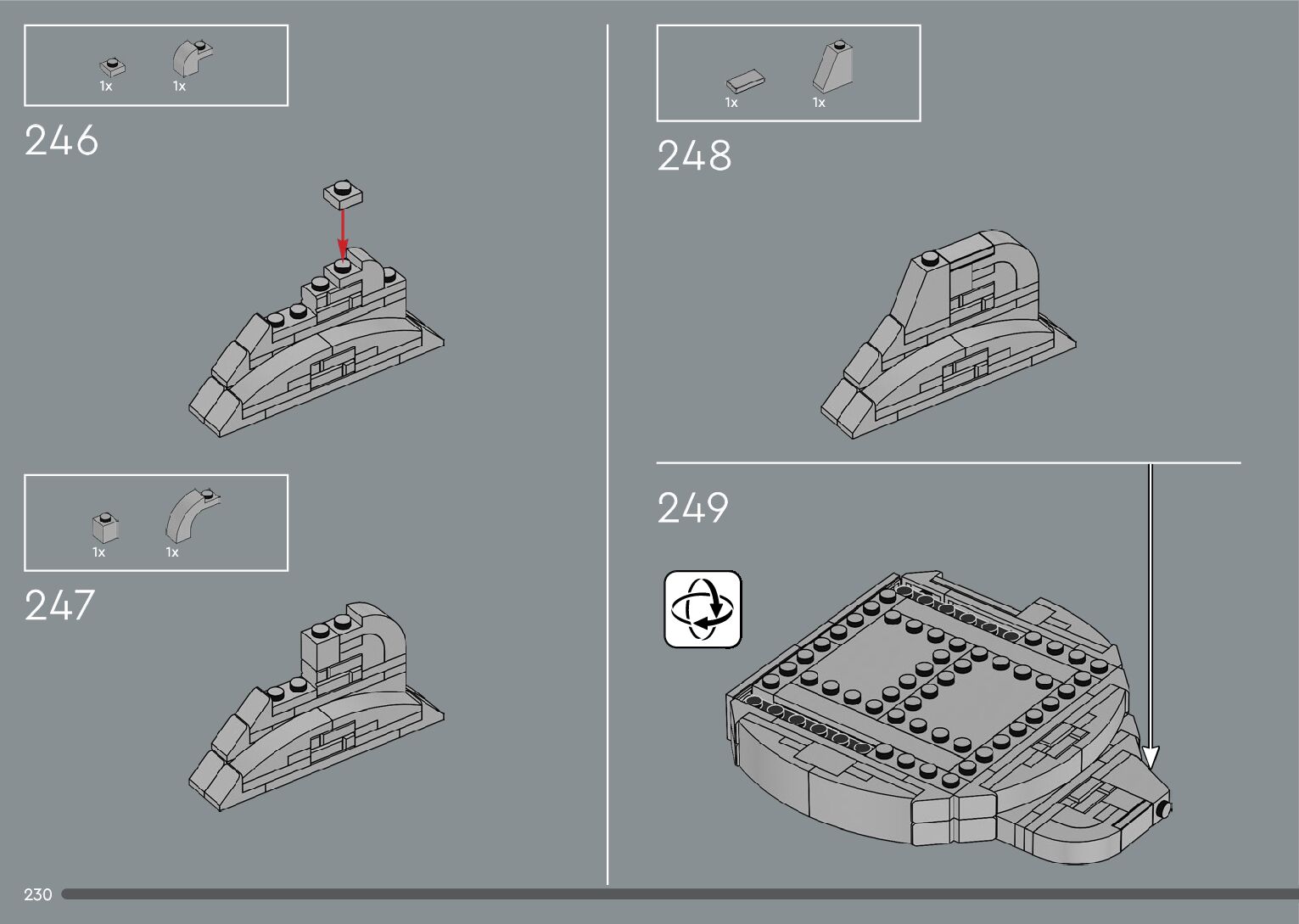 1x 1x

246

1x 1x

247

1x 1x

248

249

230