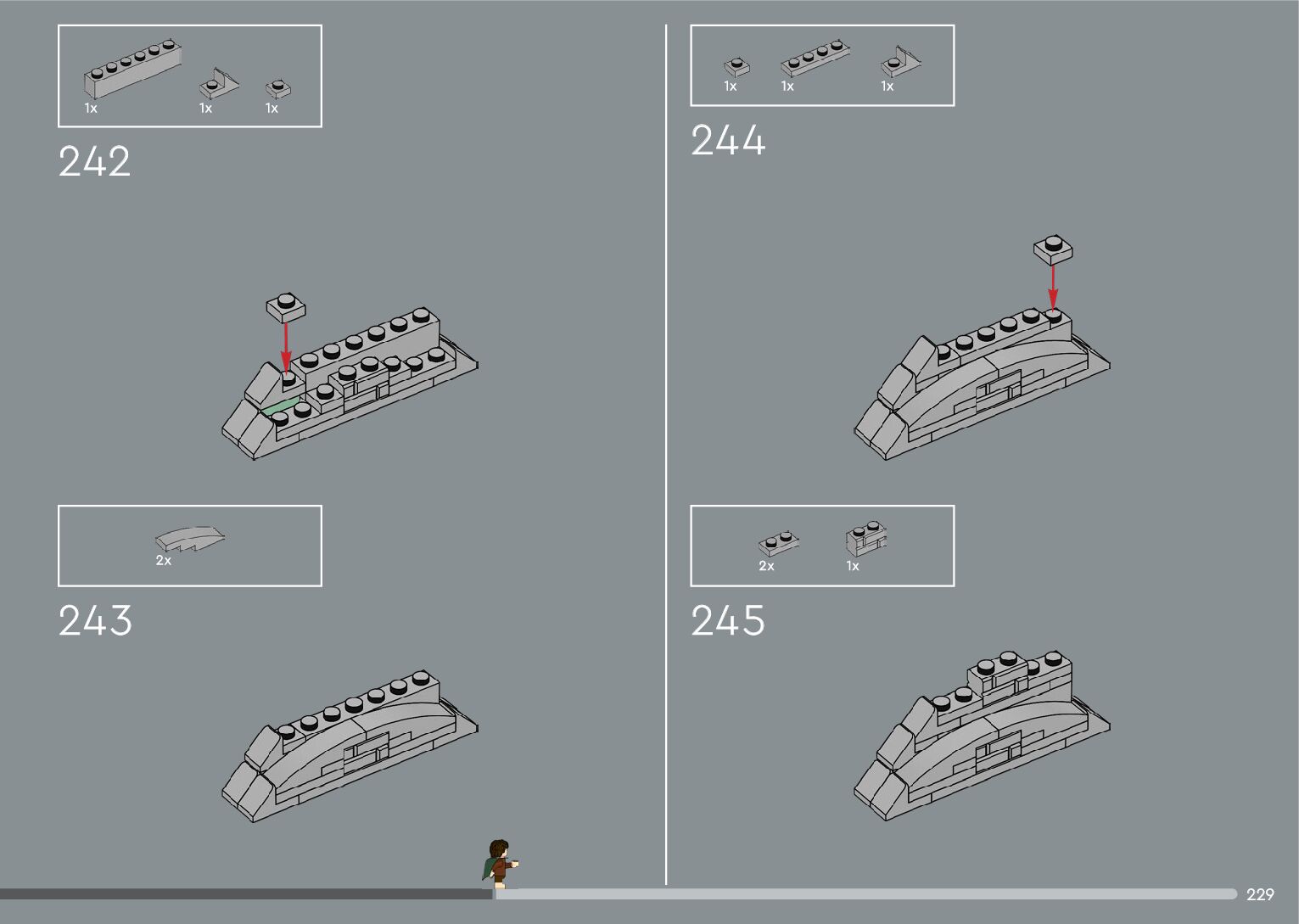 1x 1x 1x

242

2x

243

1x 1x 1x

244

2x 1x

245

229