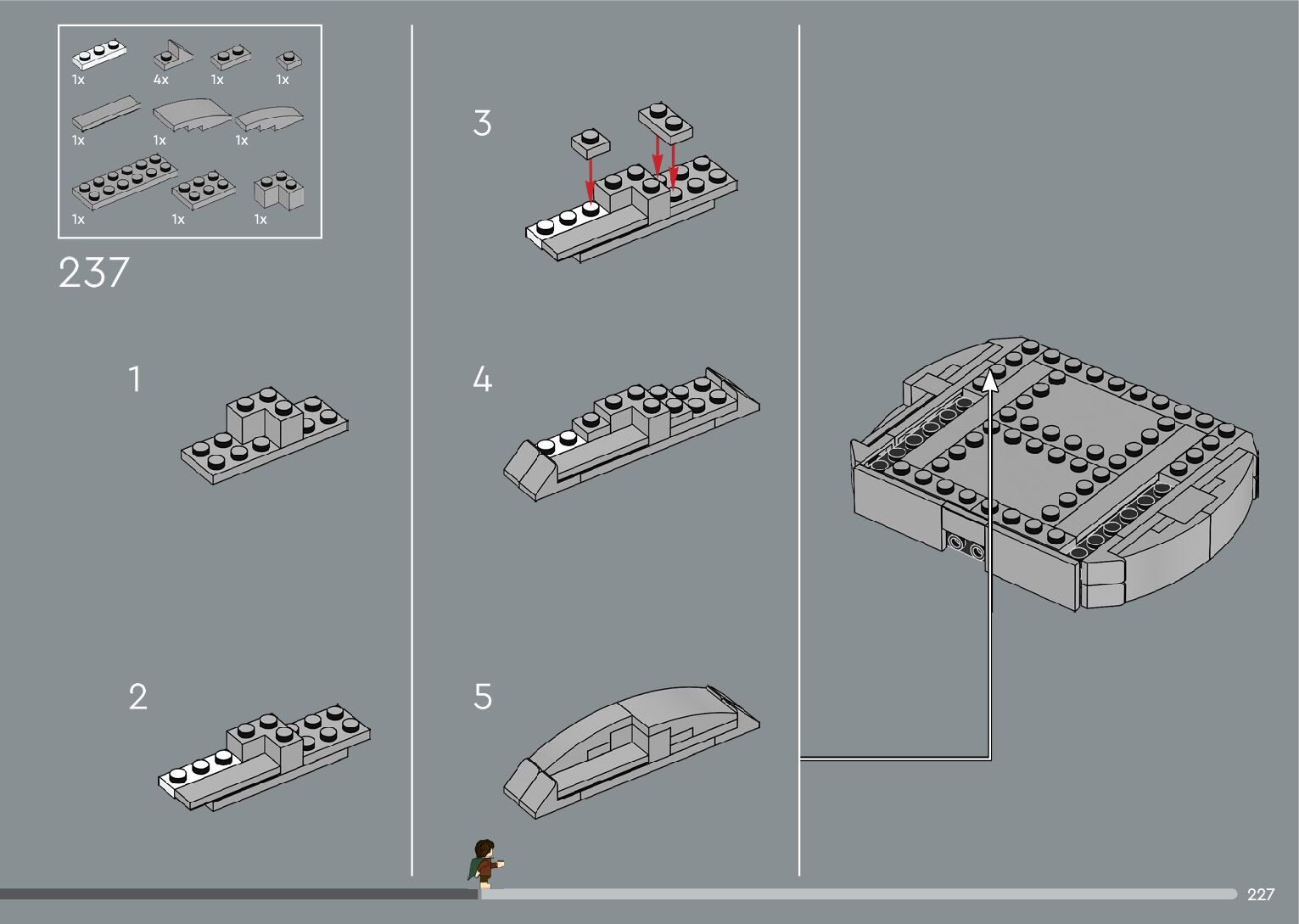 1x
4x
1x
1x
1x
1x
1x
1x
1x
1x

237

1

2

3

4

5

227