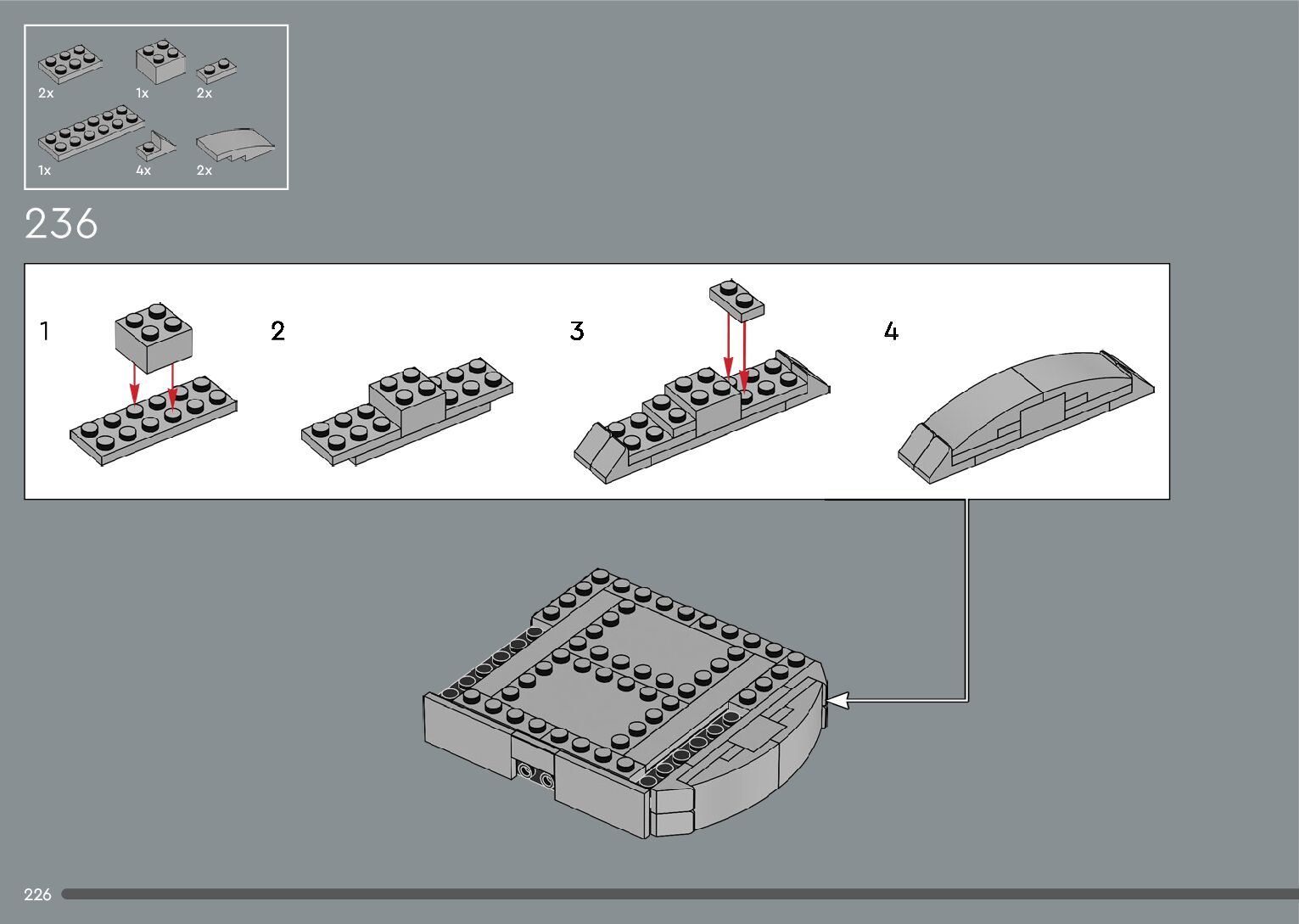 2x 1x 2x
1x 4x 2x

236

1

2

3

4

226