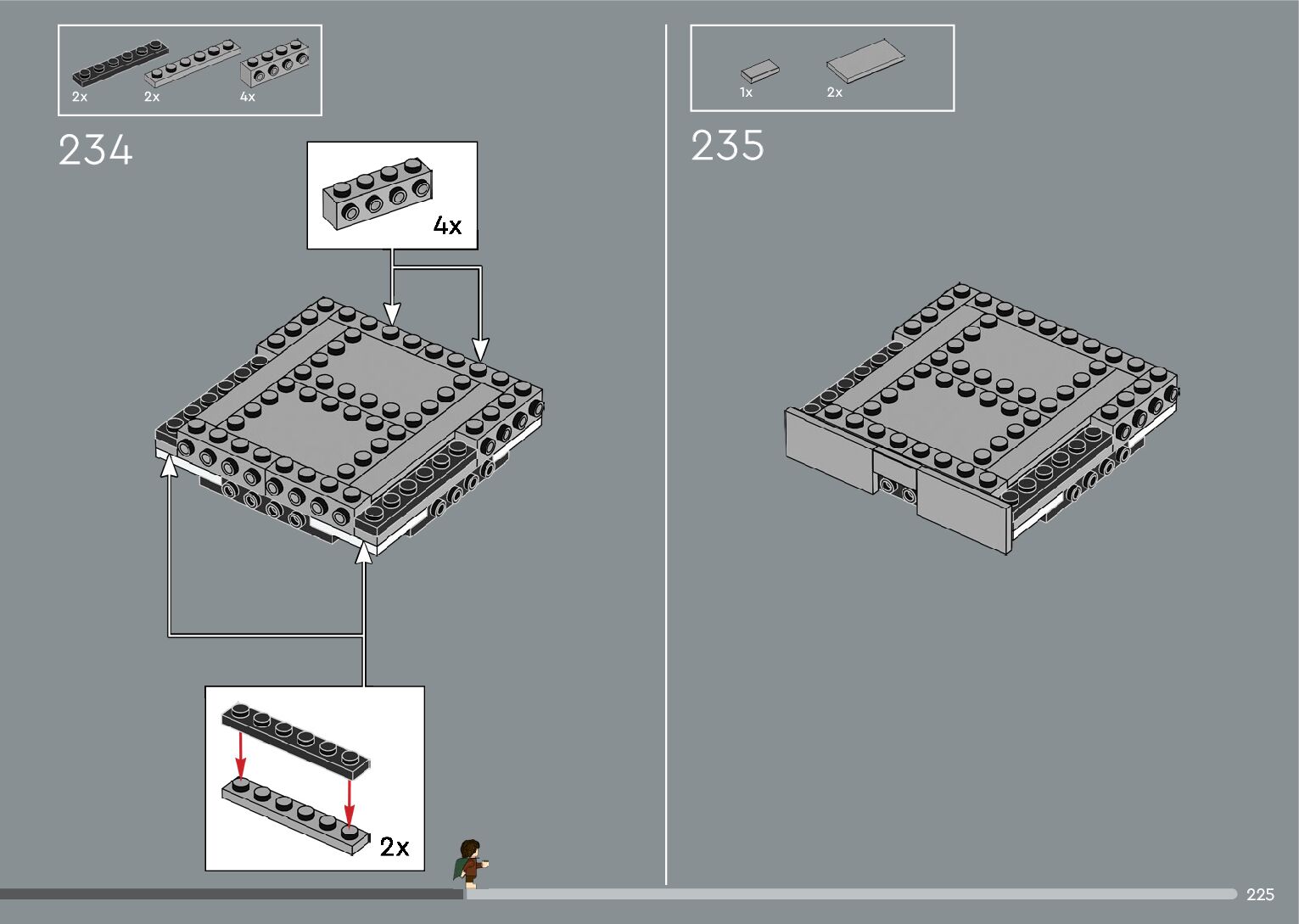 2x 2x 4x

234

4x

2x

1x 2x

235

225