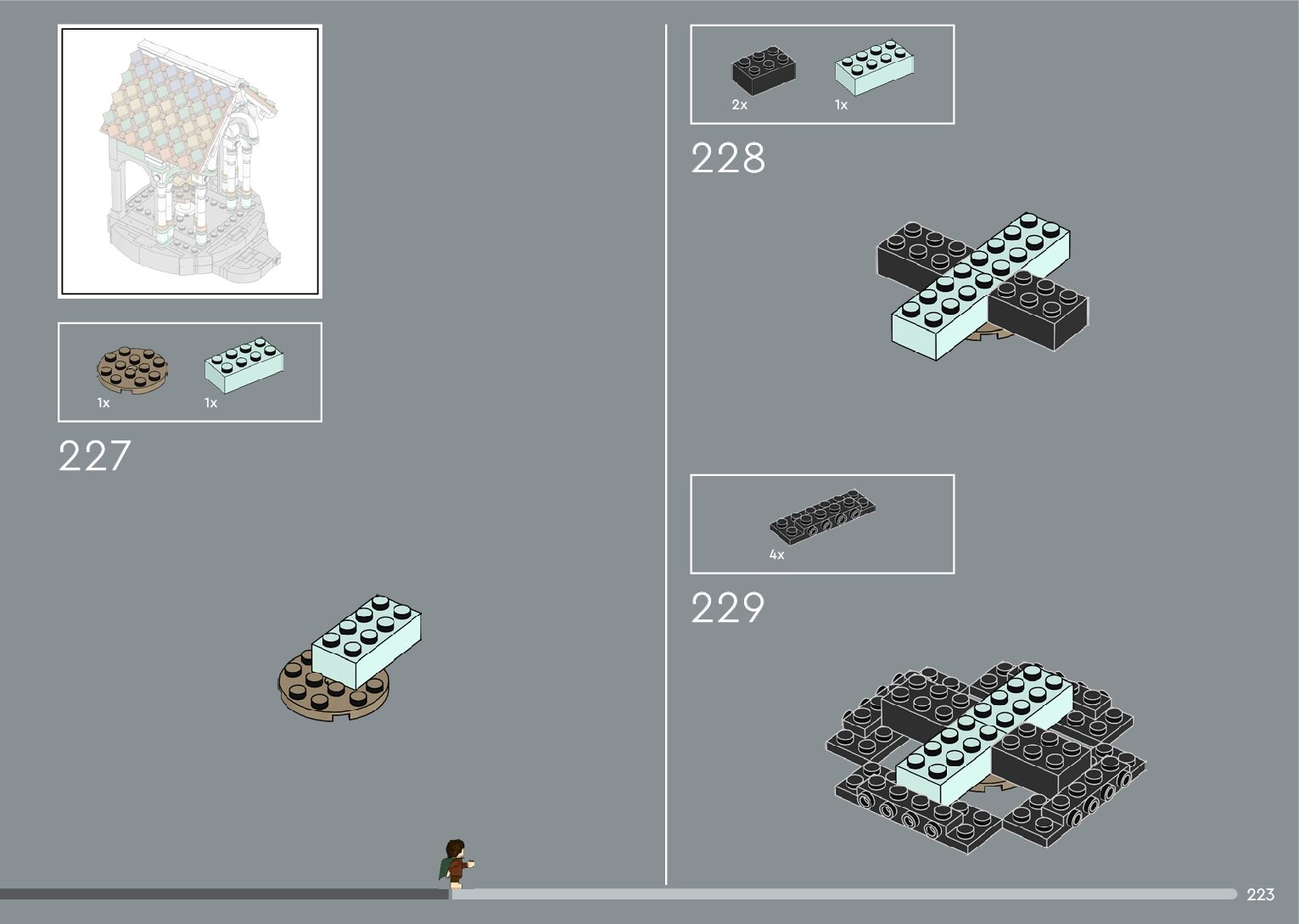 1x
1x
227
2x
1x
228
4x
229
223