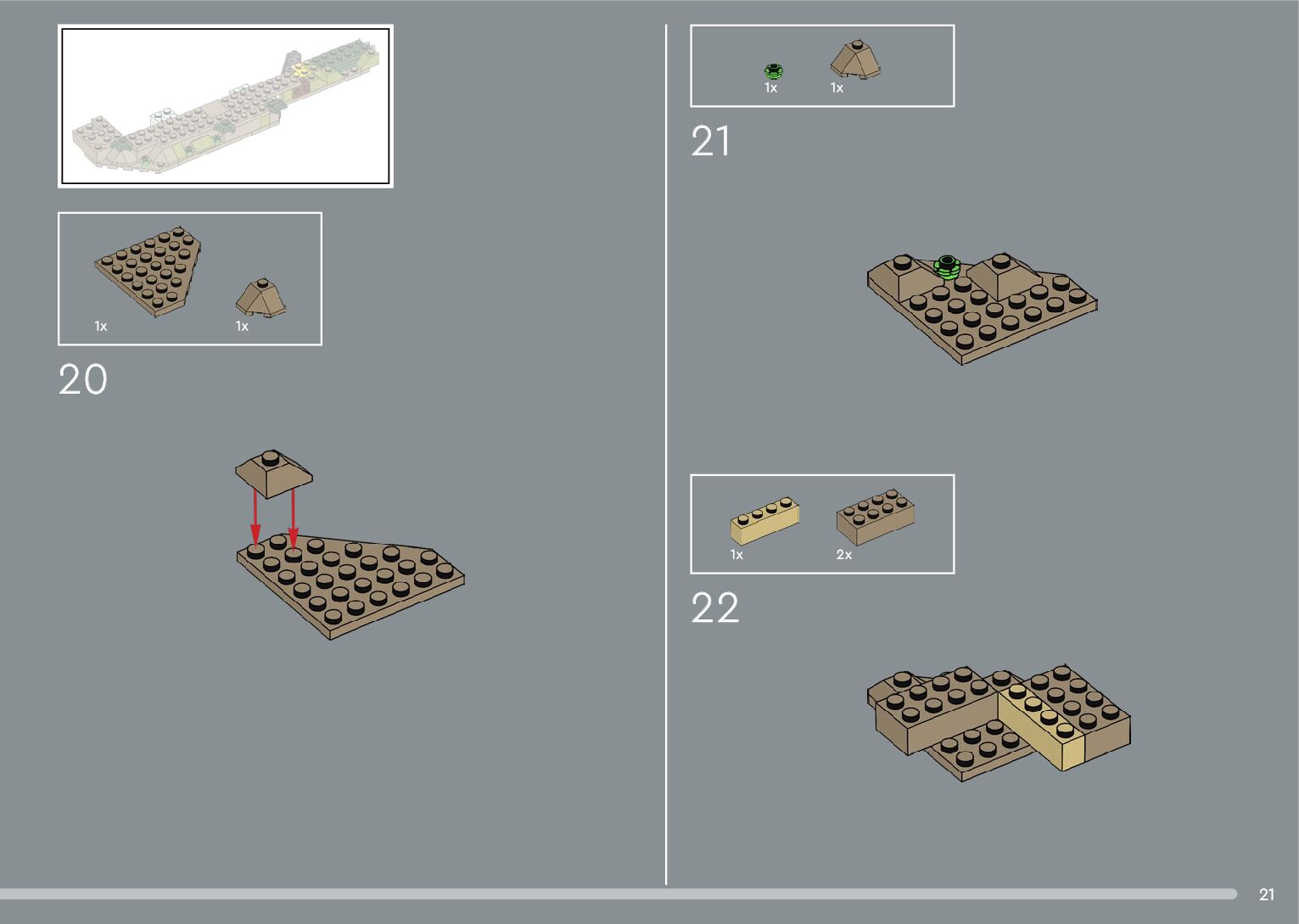 1x
1x
20

1x
1x
21

1x
2x
22

21