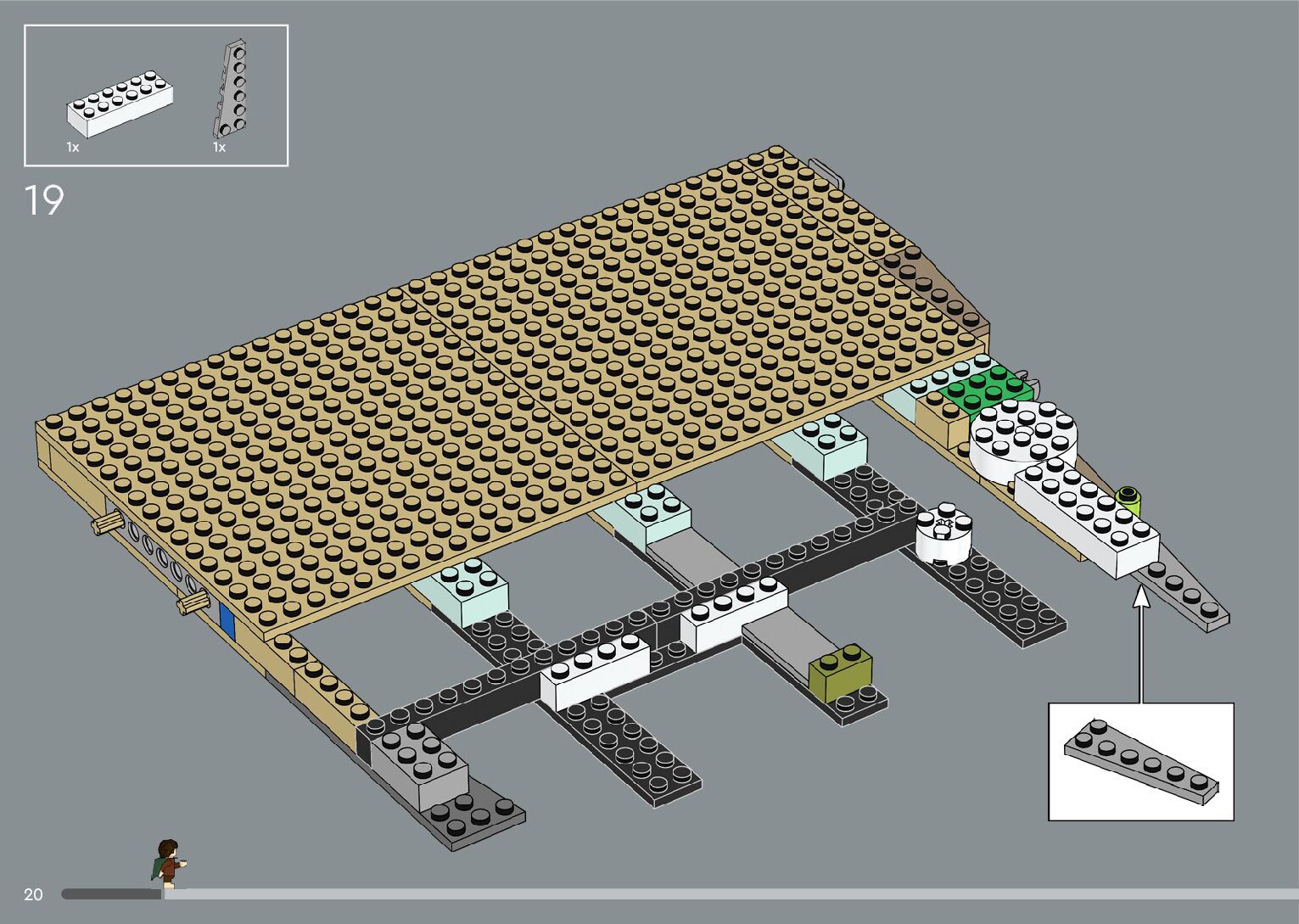 1x

1x

19

20