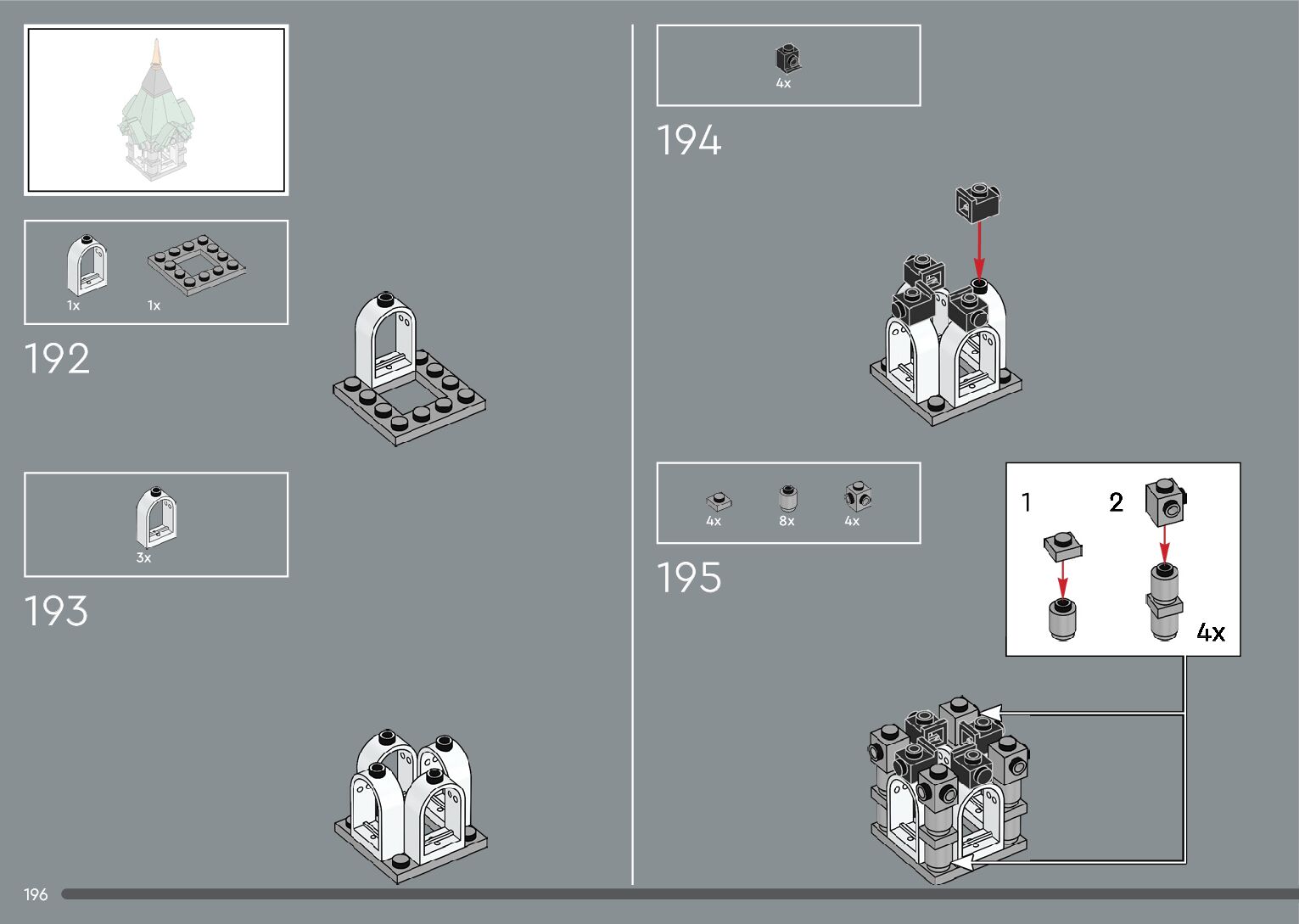 1x 1x

192

3x

193

4x

194

4x 8x 4x

195

1 2

4x

196