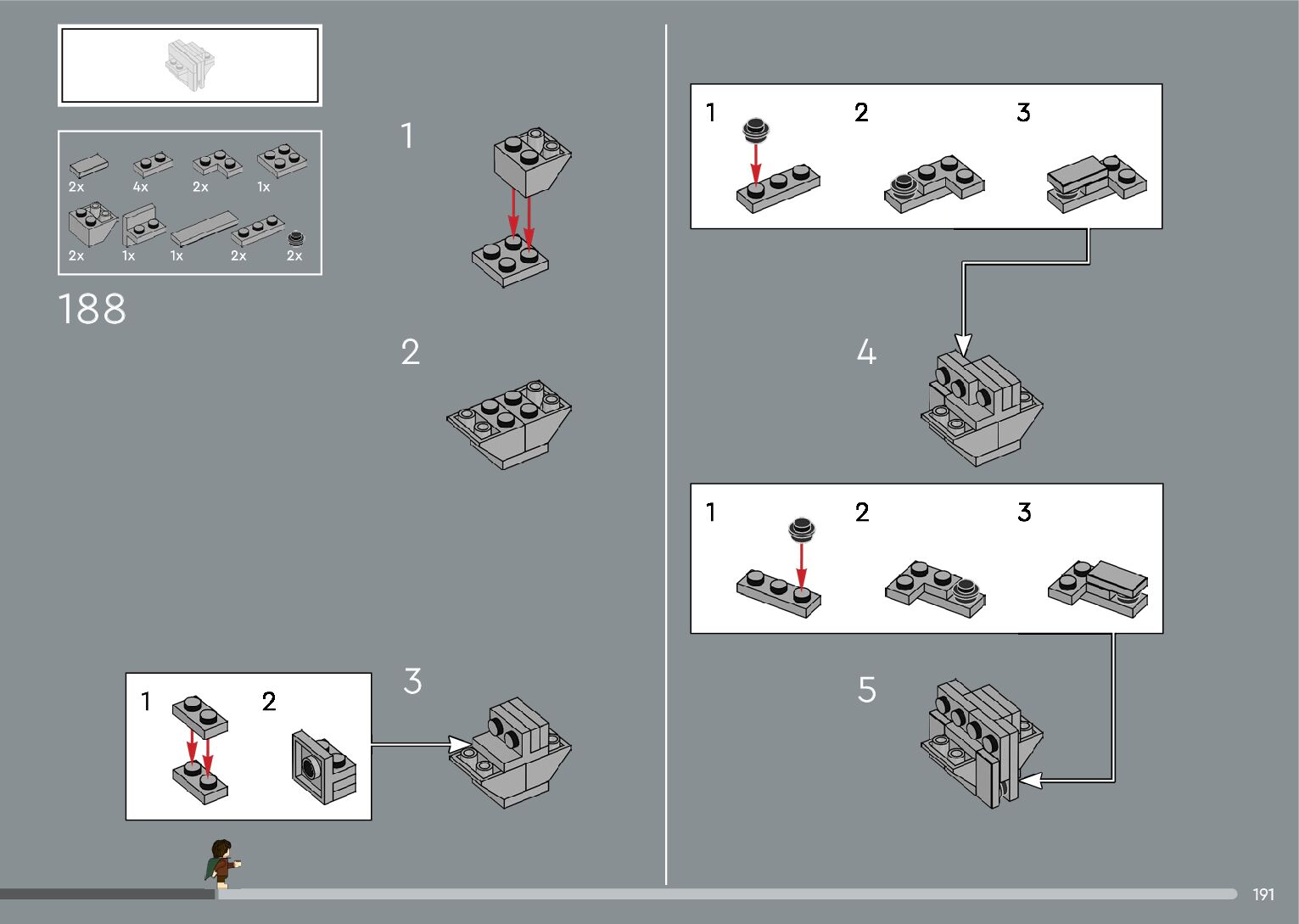 2x 4x 2x 1x

2x 1x 1x 2x 2x

188

1

2

1 2

3

1 2 3

4

1 2 3

5

191