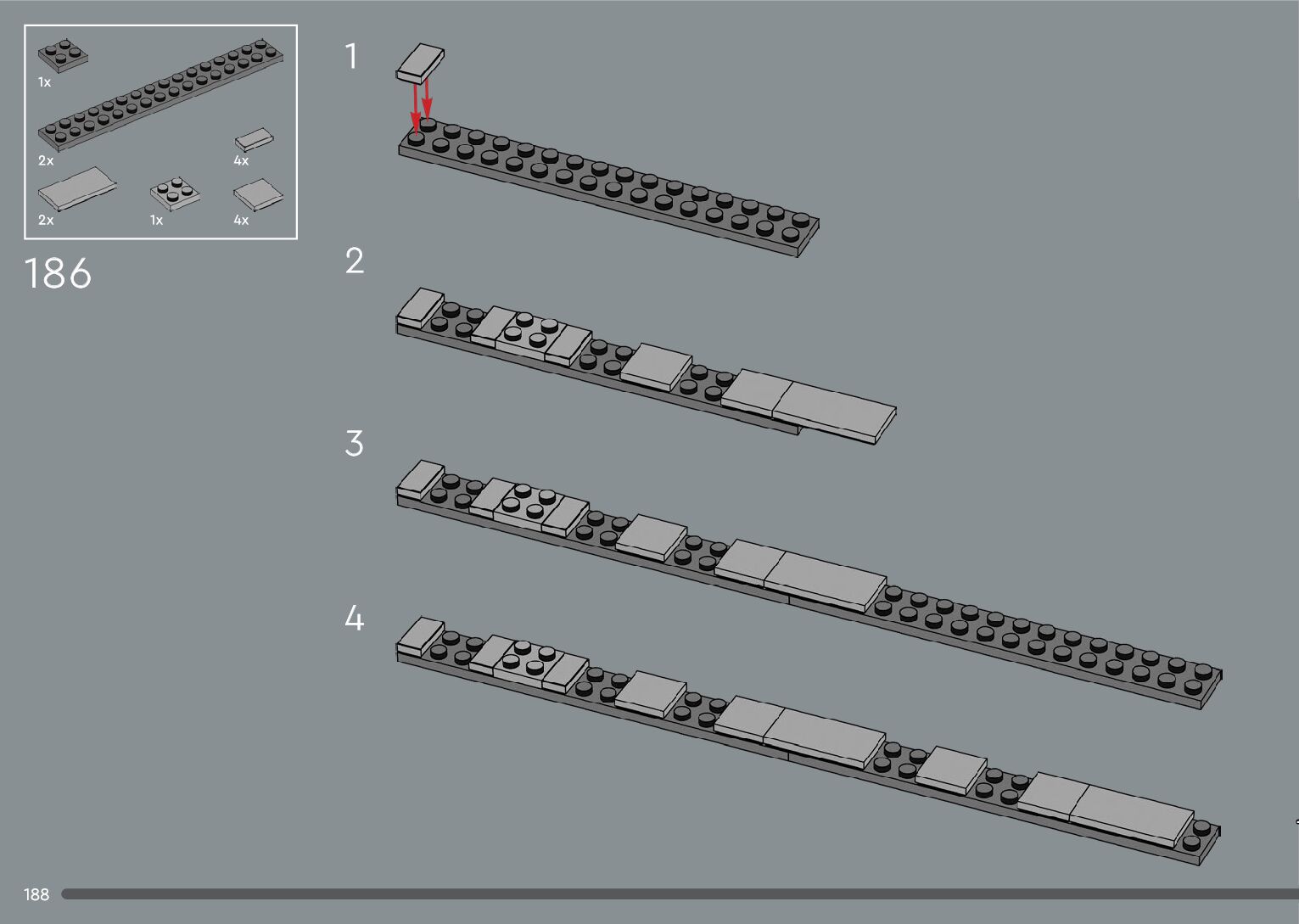 1x

2x

4x

2x

1x

4x

186

1

2

3

4

188