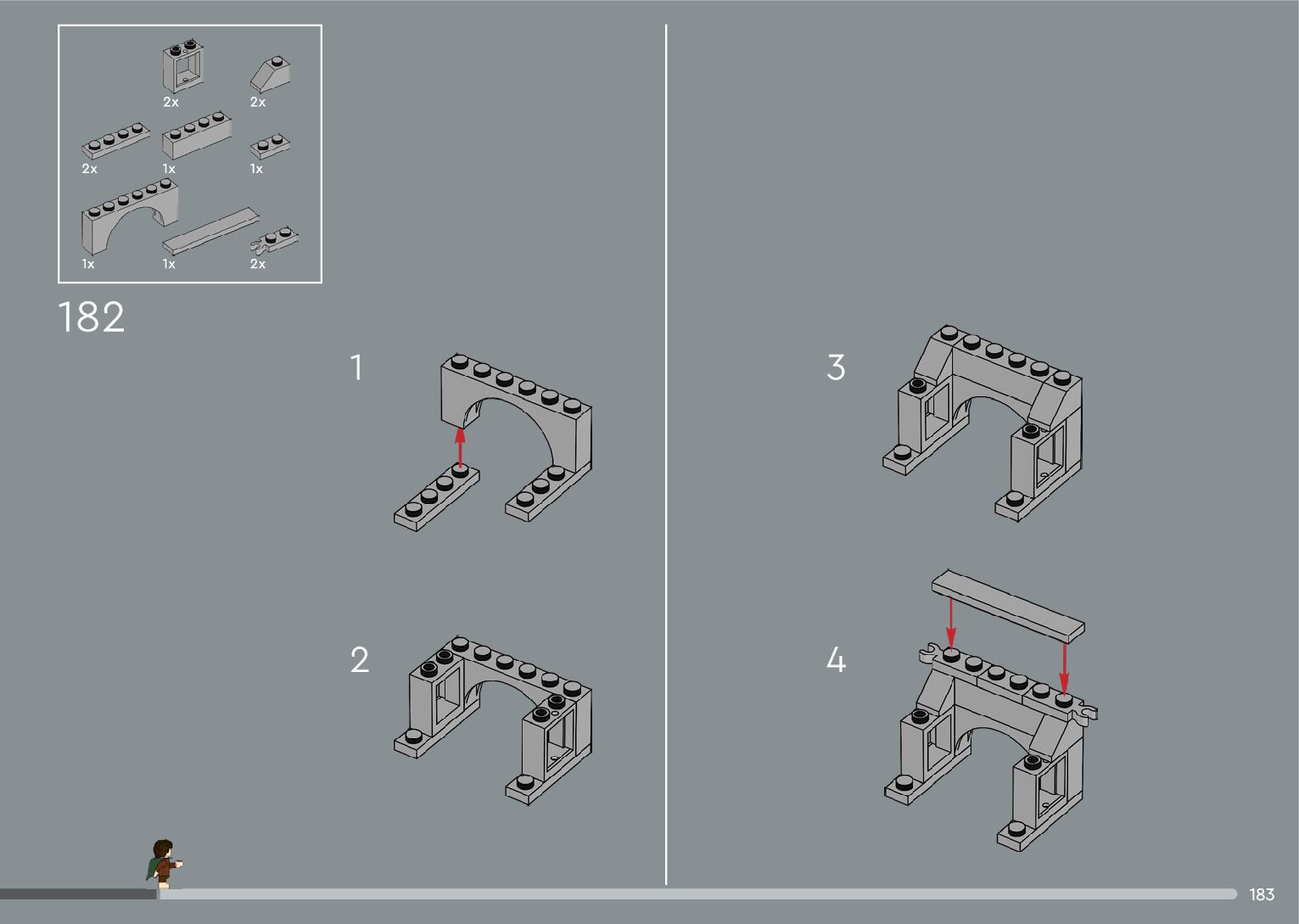 2x 2x
2x 1x 1x
1x 1x 2x

182

1

2

3

4

183