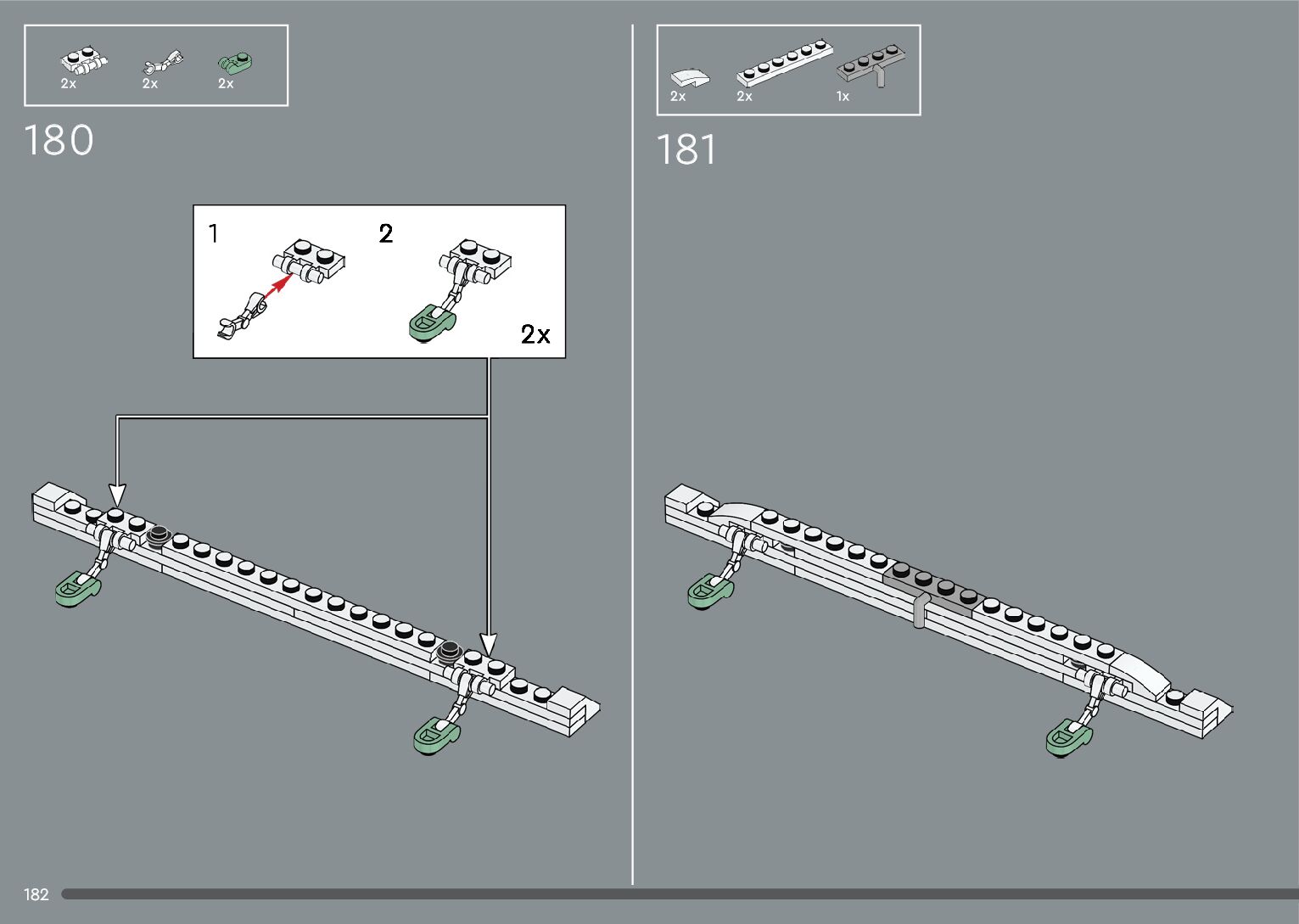 2x 2x 2x

180

1

2

2x

2x 2x 1x

181

182