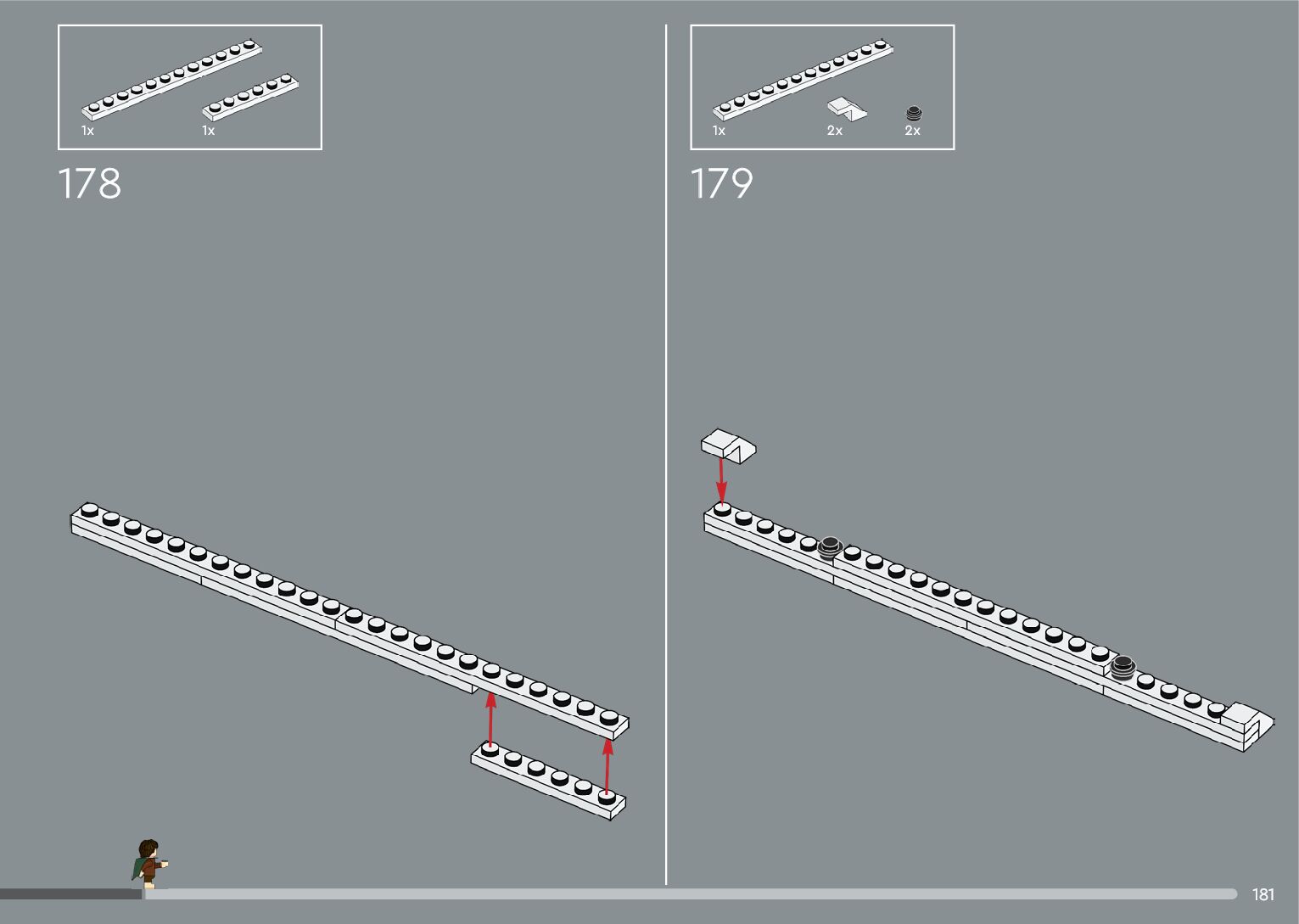 1x
1x

178

1x
2x
2x

179

181