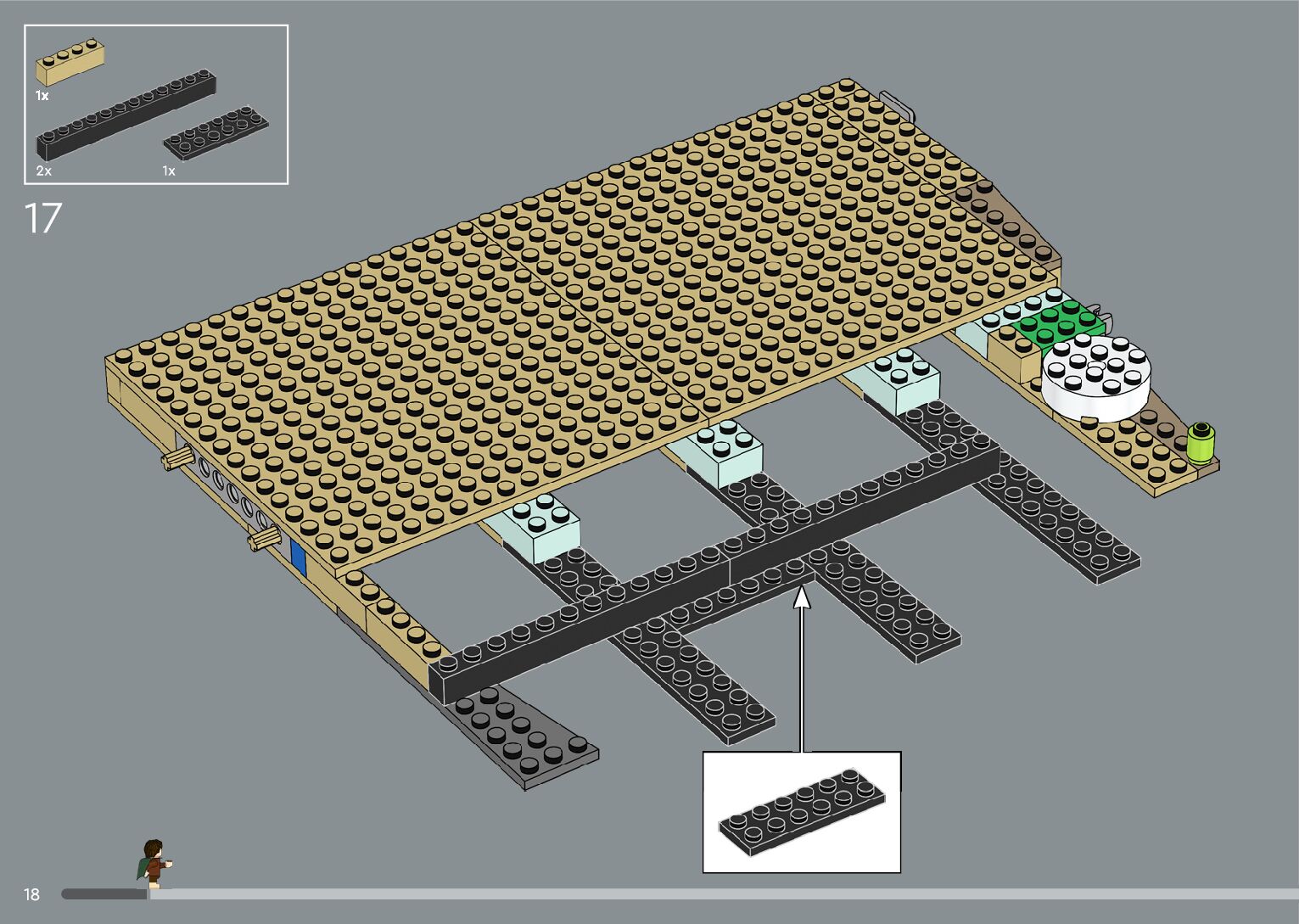 1x

2x

1x

17

18