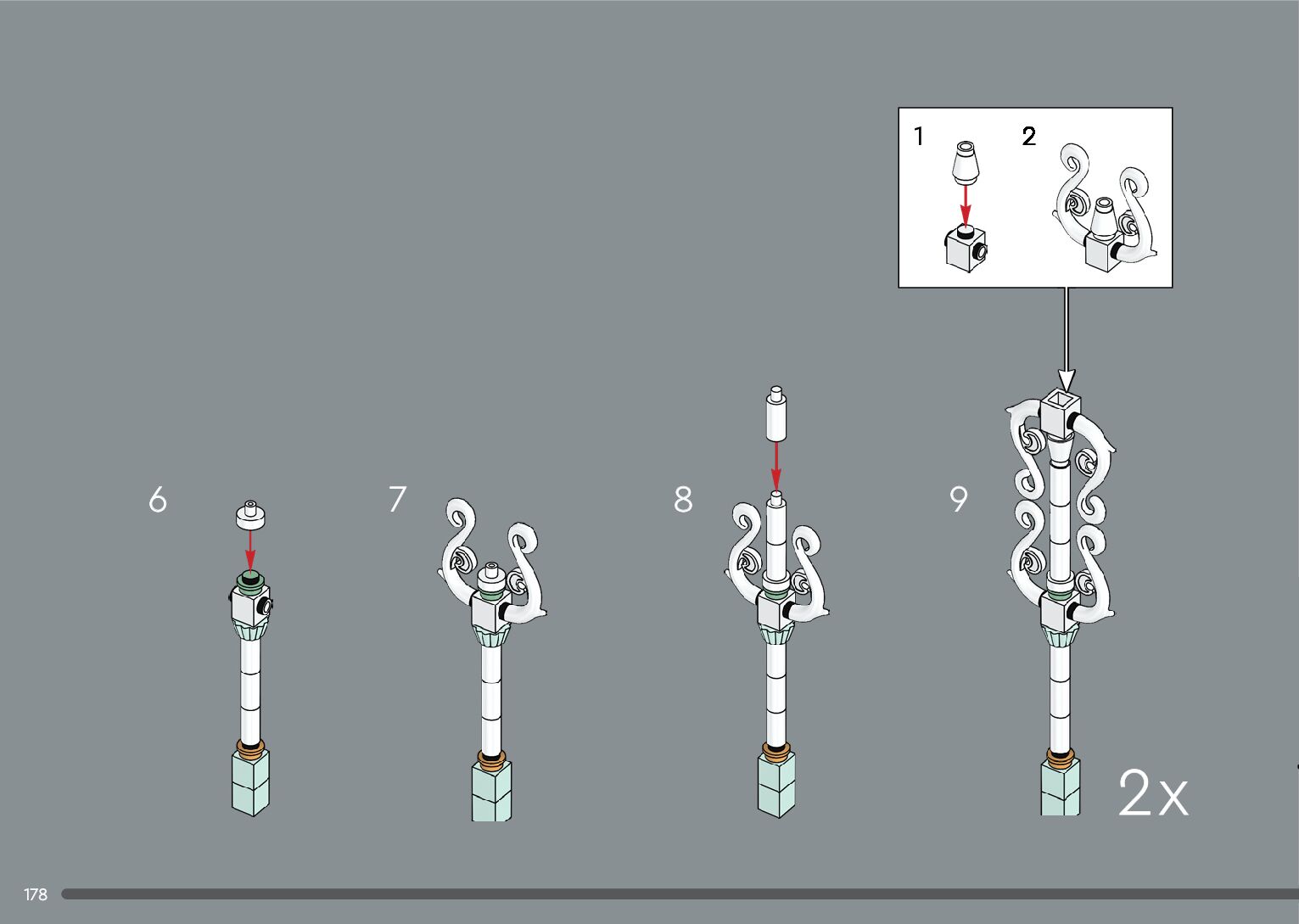 1 2

6

7

8

9

2x

178