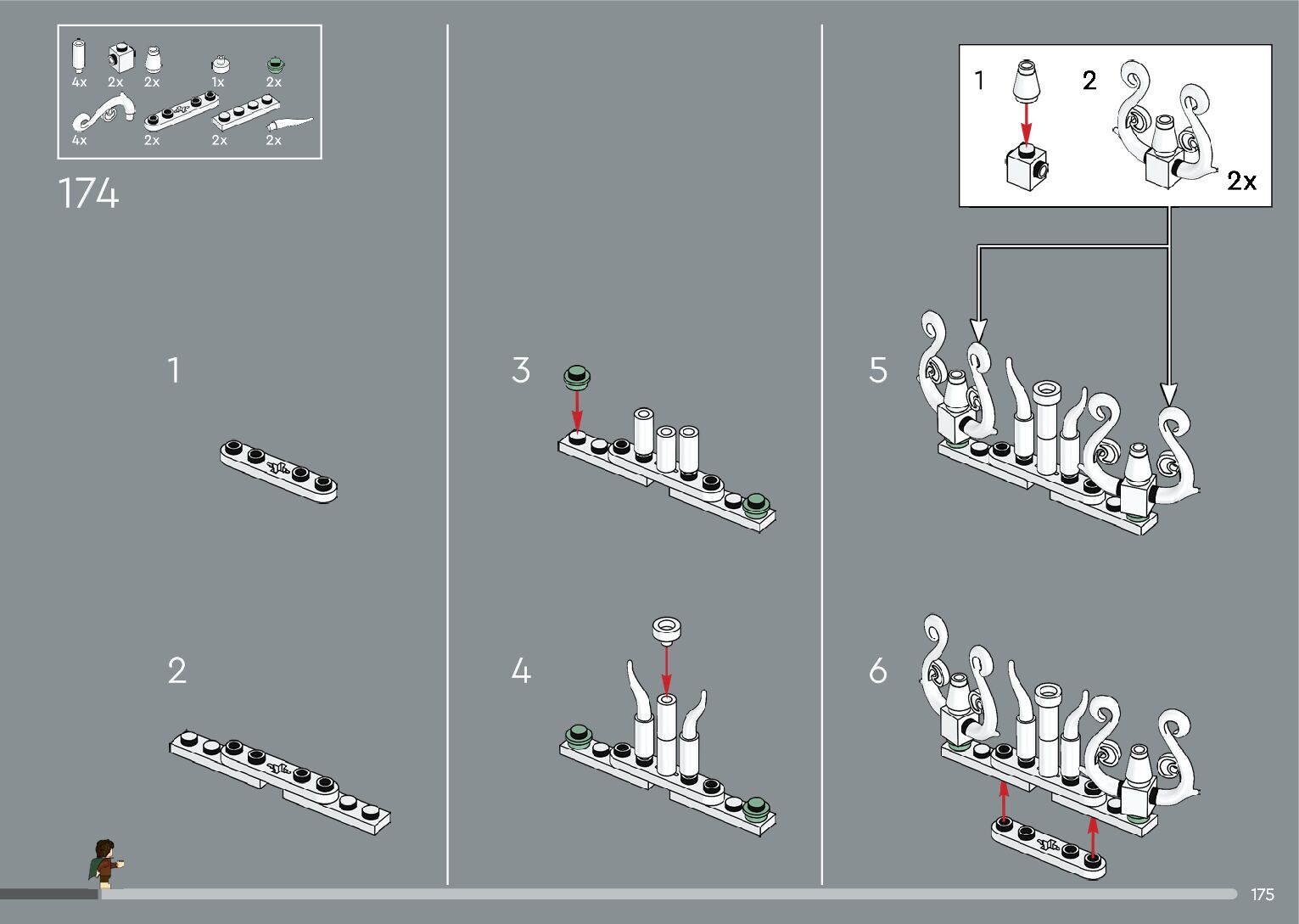 4x 2x 2x 1x 2x
4x 2x 2x 2x

174

1

2

3

4

1 2

2x

5

6

175