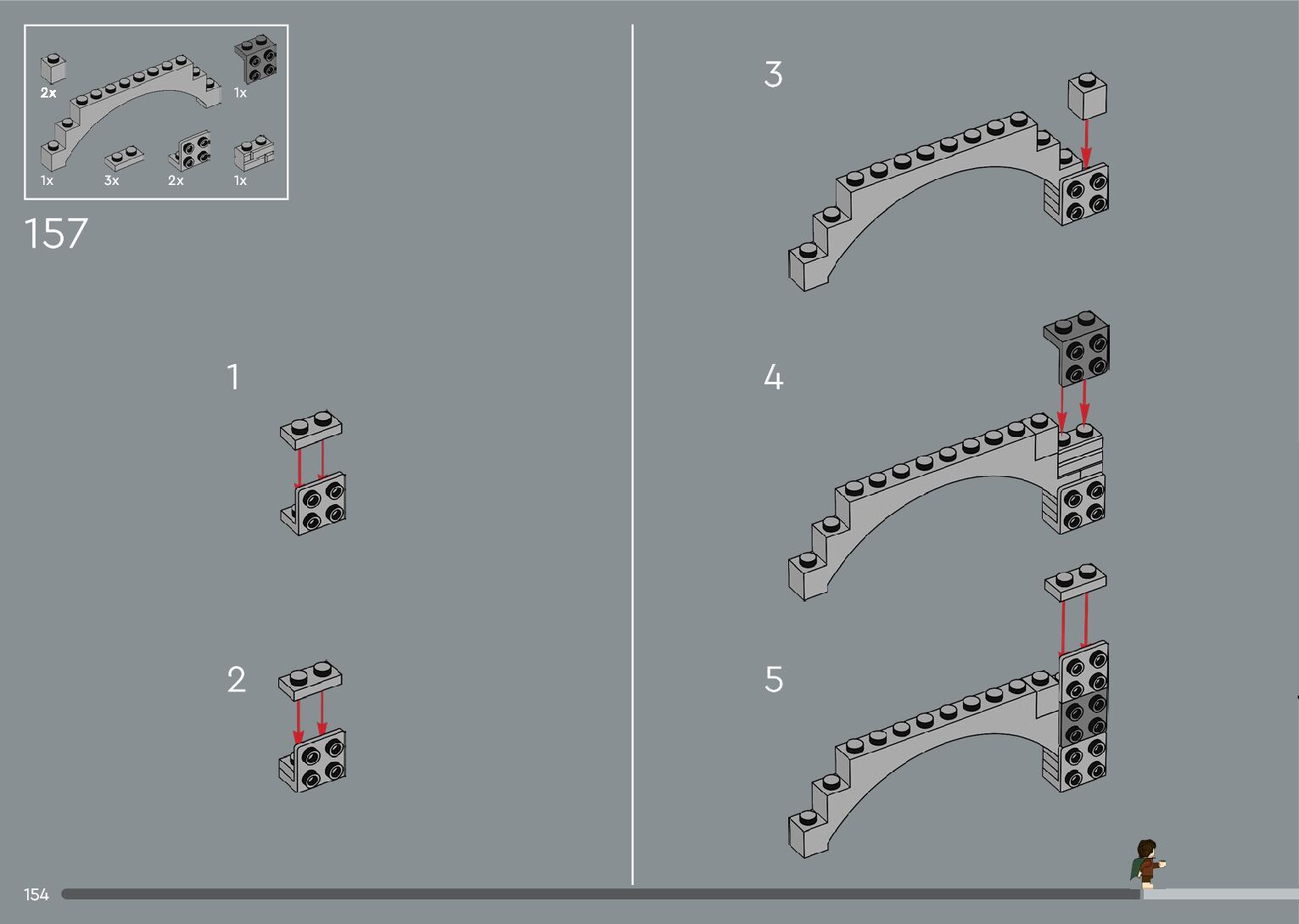 2x
1x
1x
3x
2x
1x

157

1

2

3

4

5

154