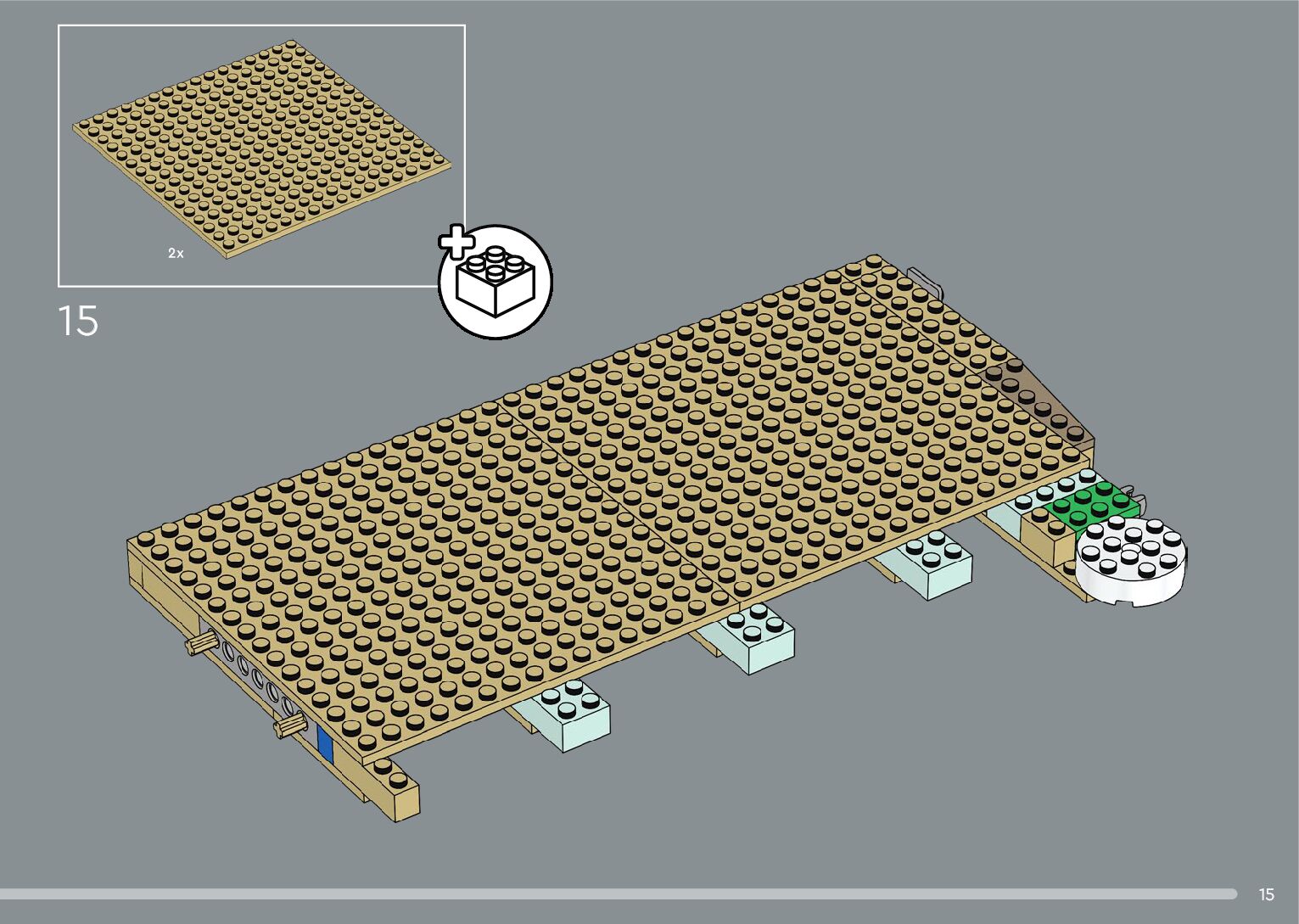 2x

15

15