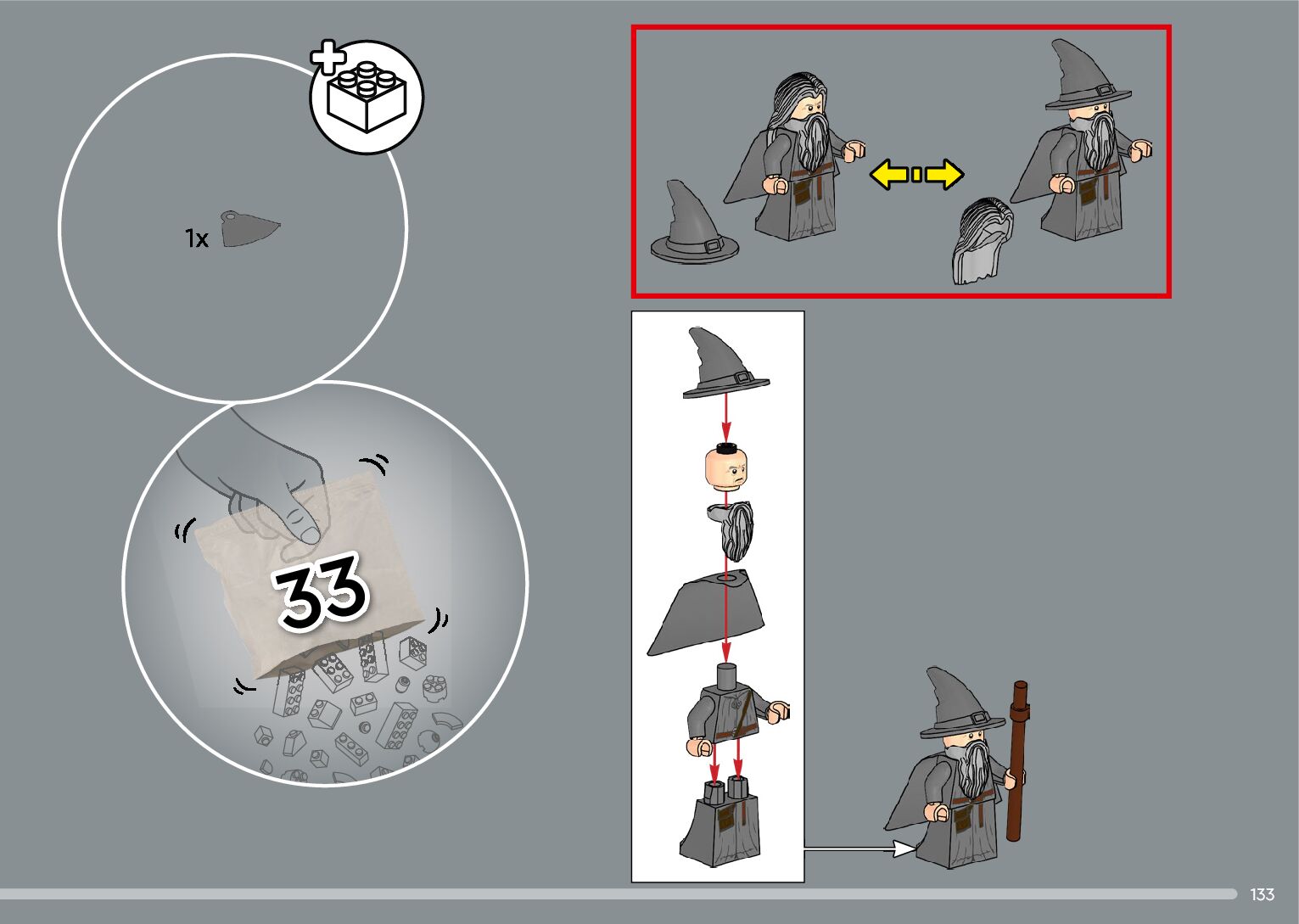 1x

33

133