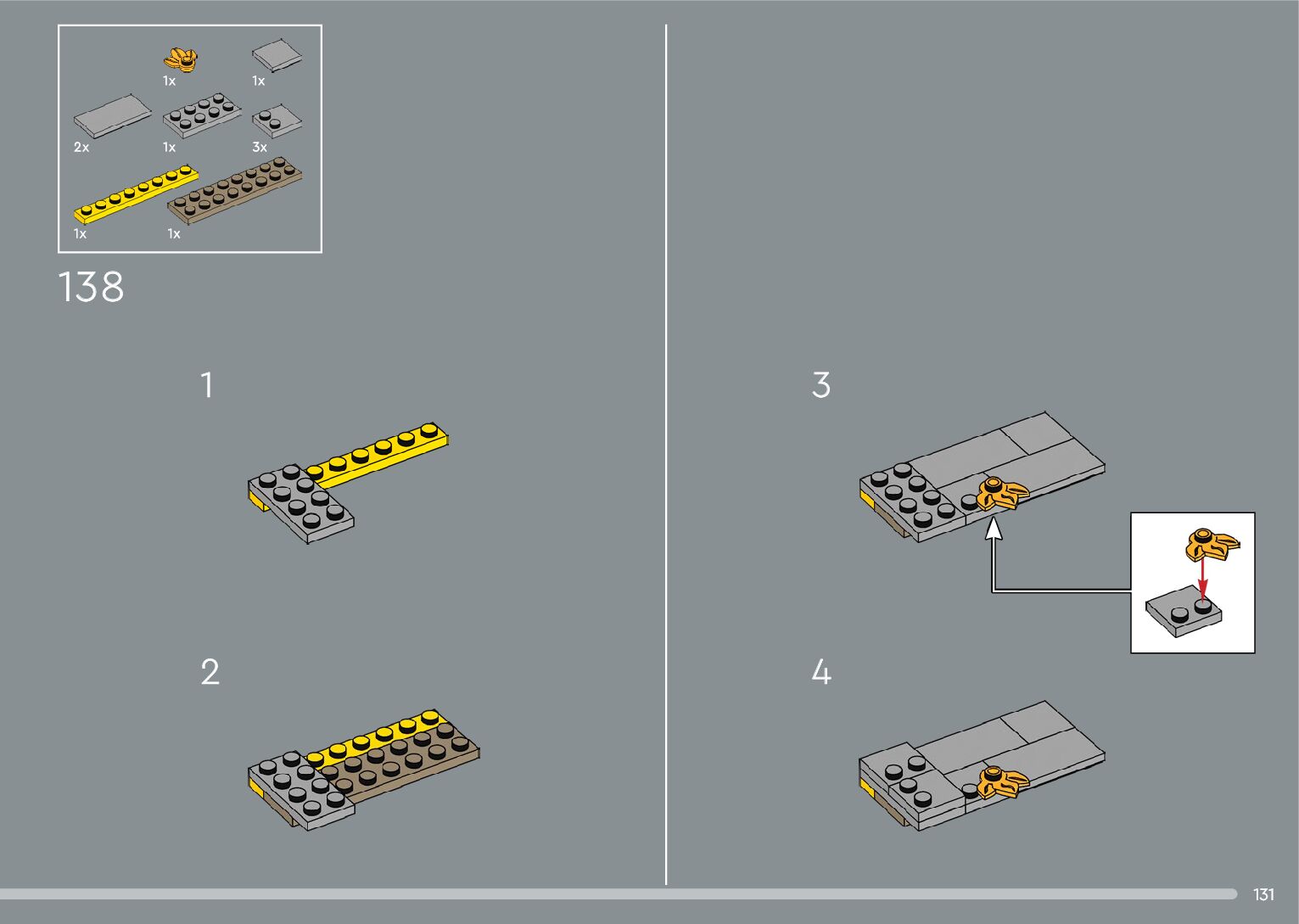 1x
1x
2x
1x
3x
1x
1x

138

1

2

3

4

131