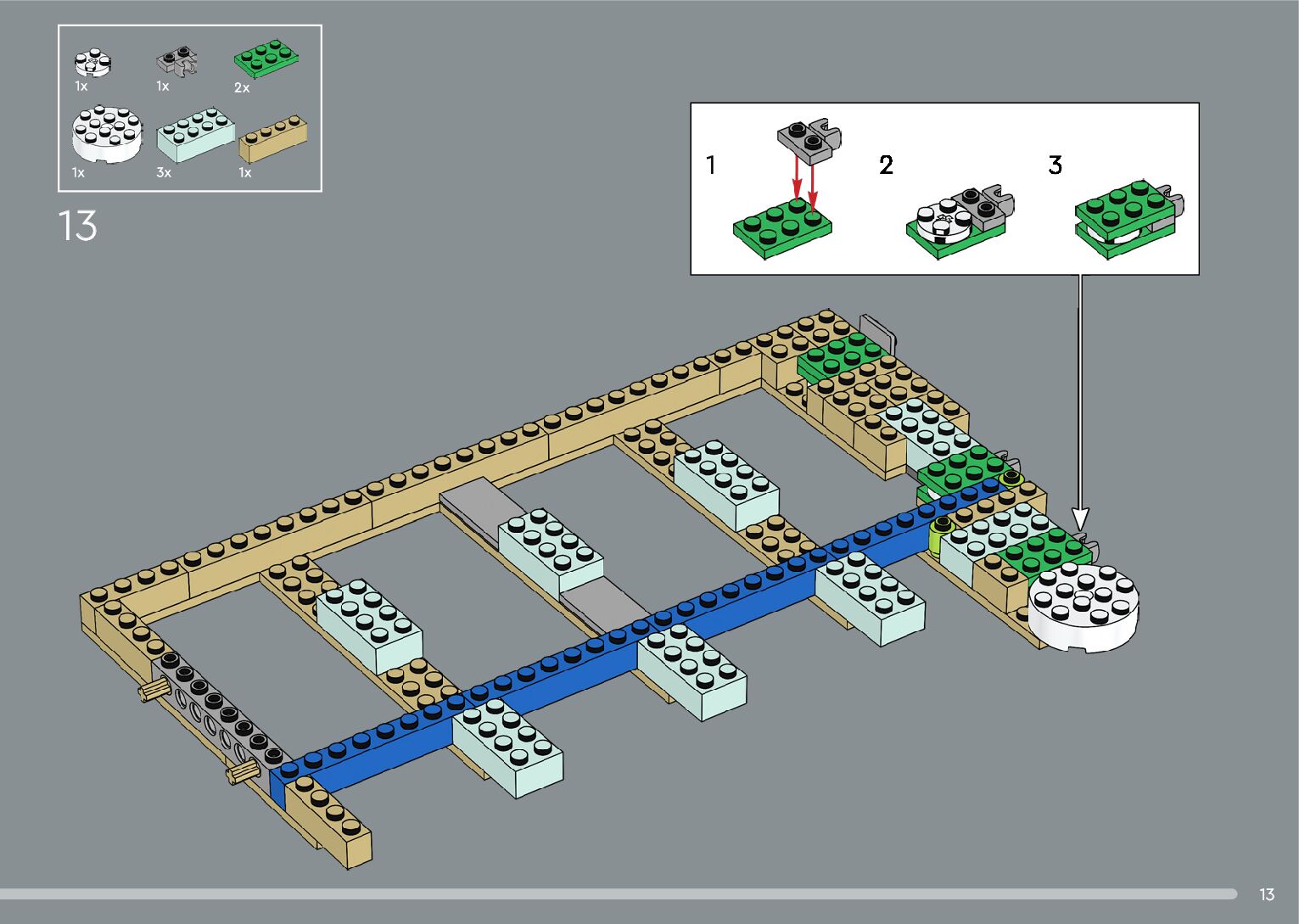 1x
1x
2x
1x
3x
1x

13

1
2
3

13