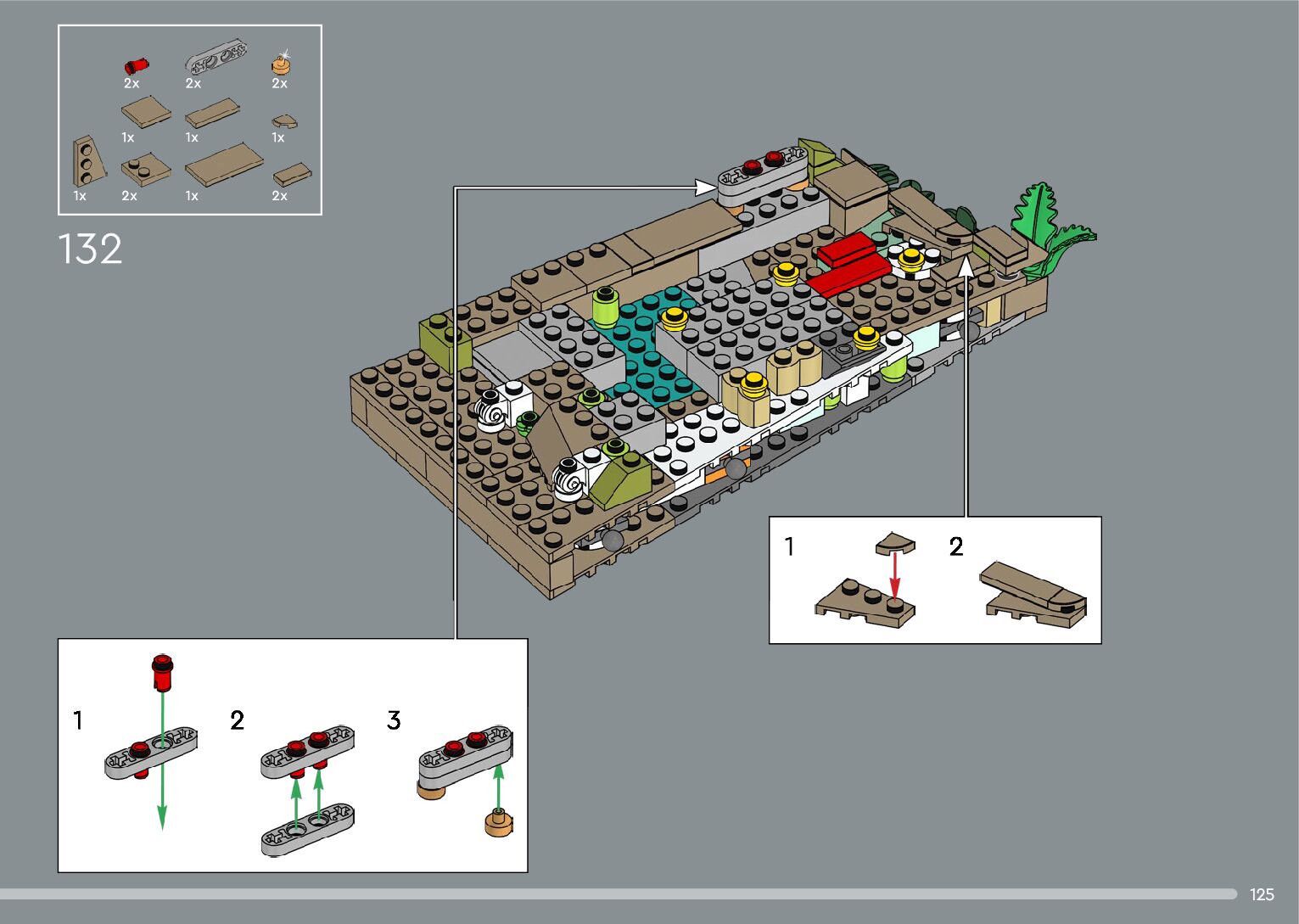 2x 2x 2x
1x 1x 1x
1x 2x 1x 2x

132

1 2

1 2 3

125