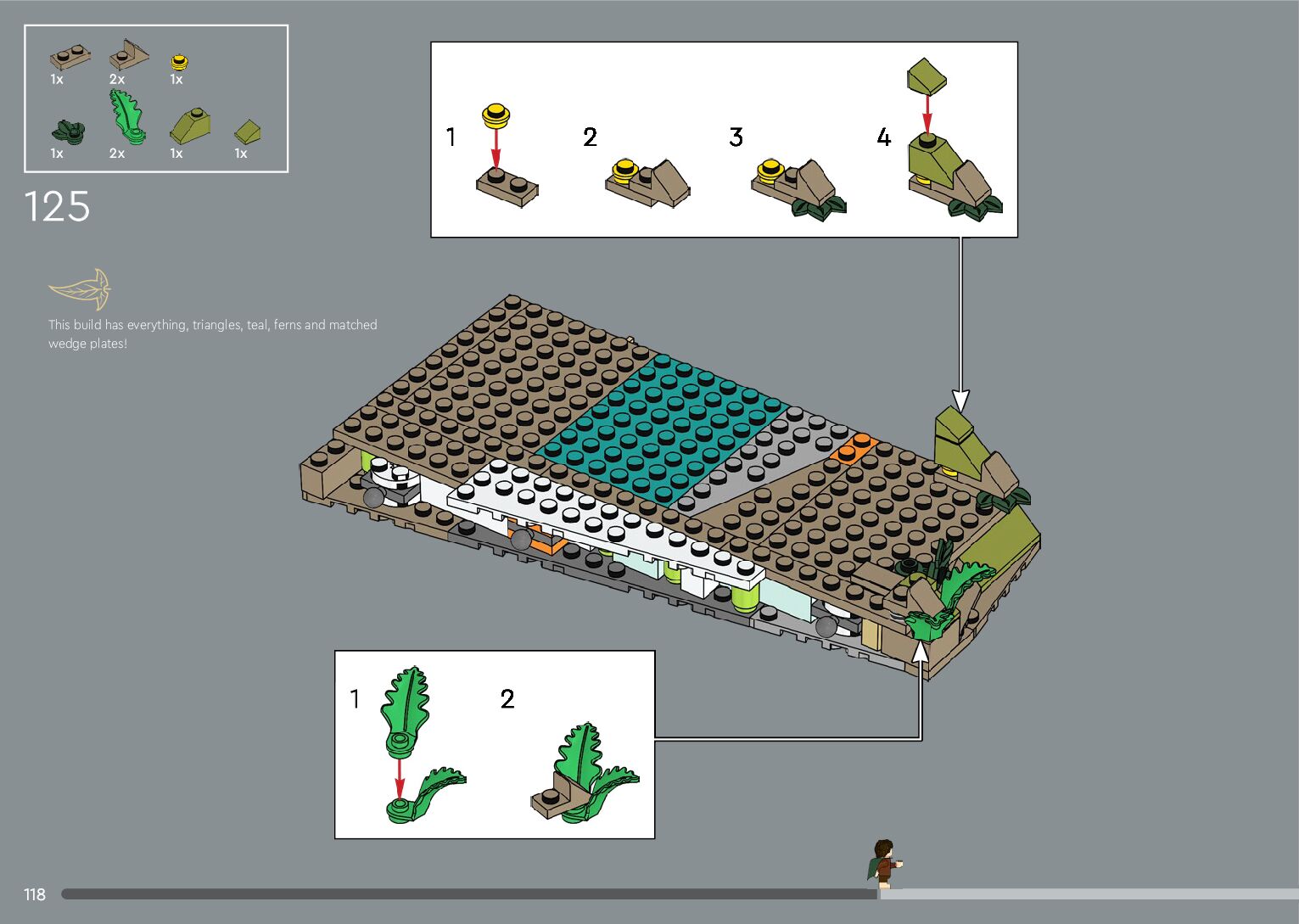 1x 2x 1x

1x 2x 1x 1x

125

This build has everything, triangles, teal, ferns and matched wedge plates!

1 2 3 4

1 2

118