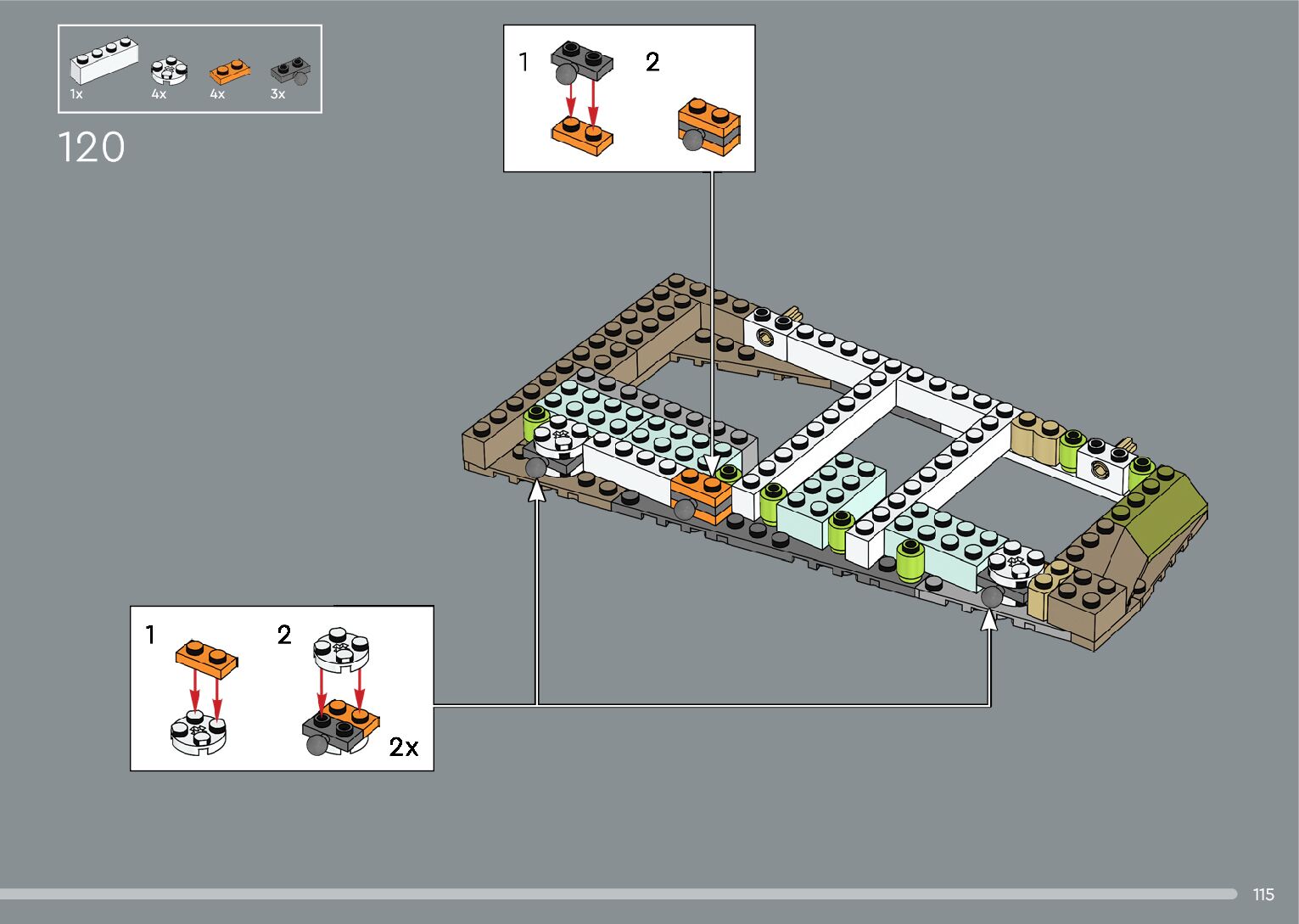 1x 4x 4x 3x

120

1 2

1 2

2x

115