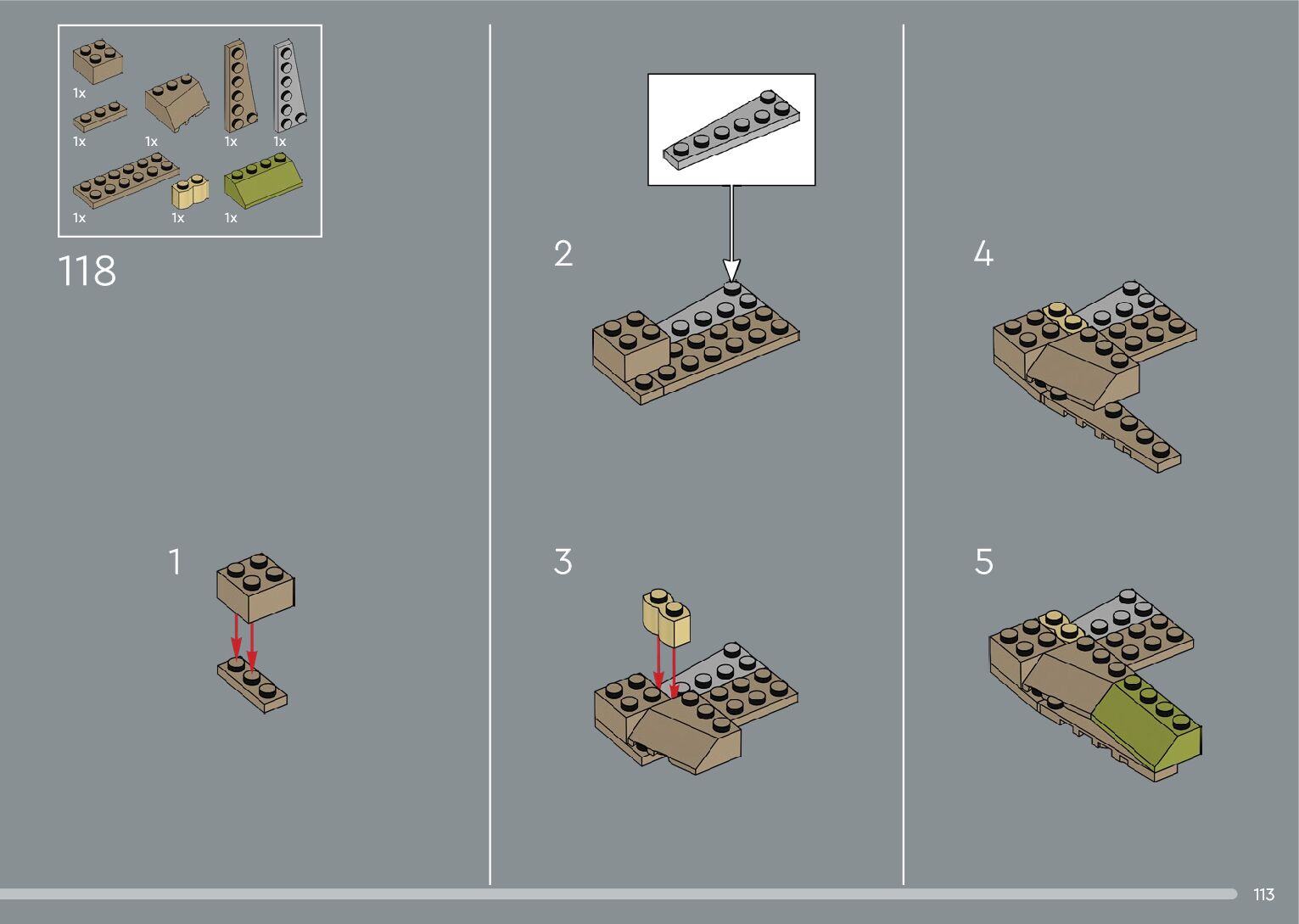 1x
1x
1x
1x
1x
1x
1x
1x

118

1

2

3

4

5

113