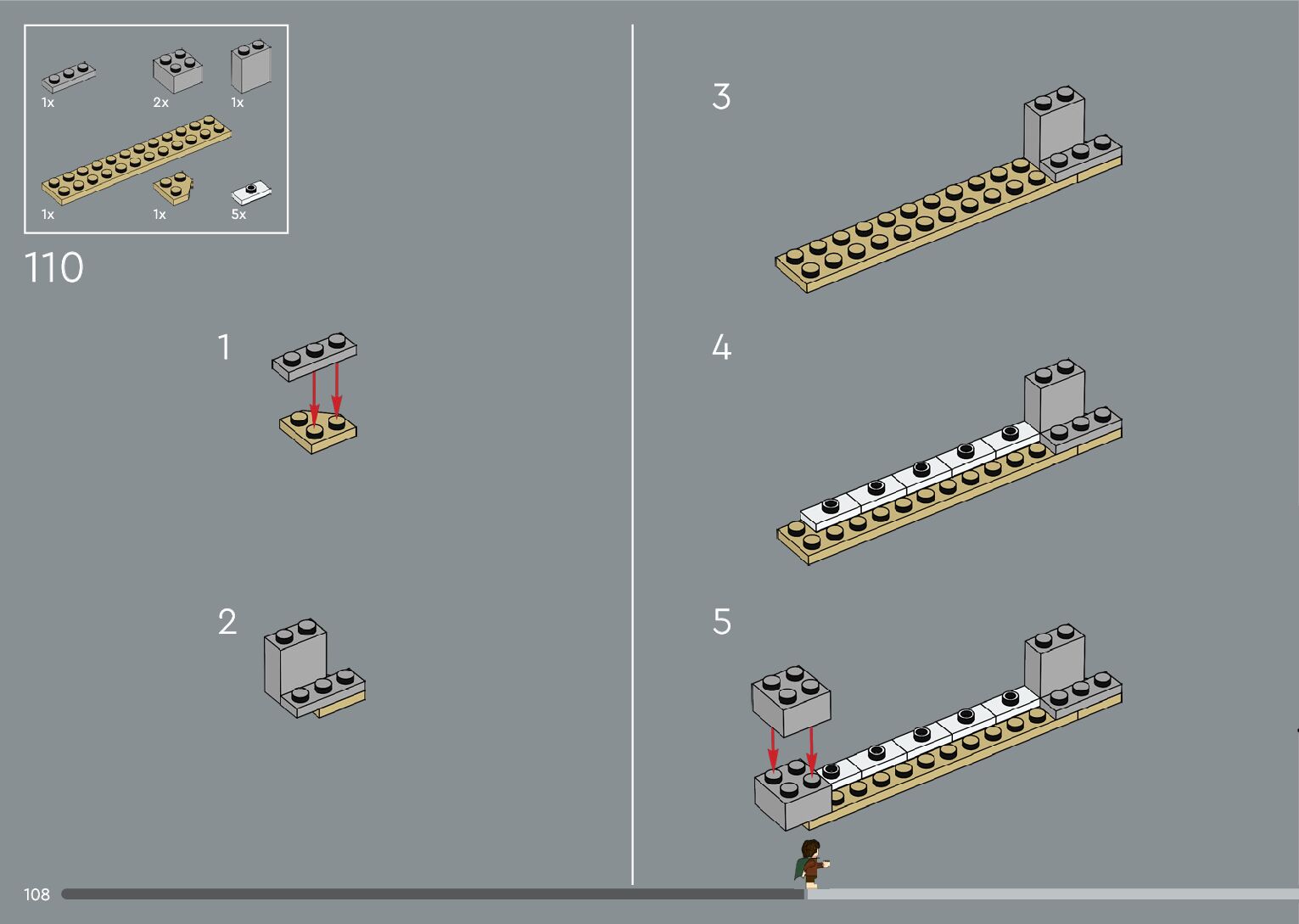 1x
2x
1x
1x
1x
5x

110

1

2

3

4

5

108