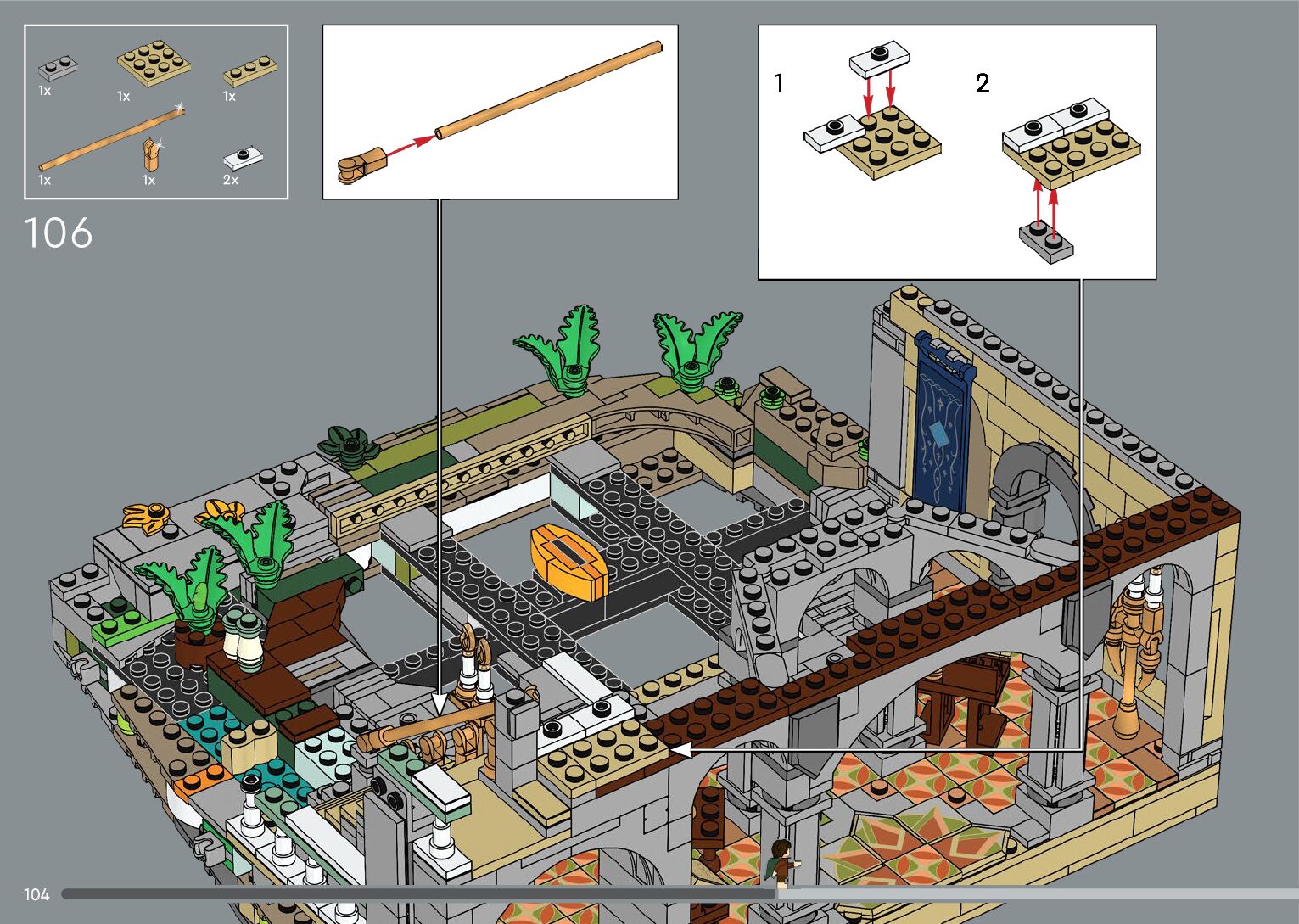 1x
1x
1x
1x
1x
2x

106

1
2

104