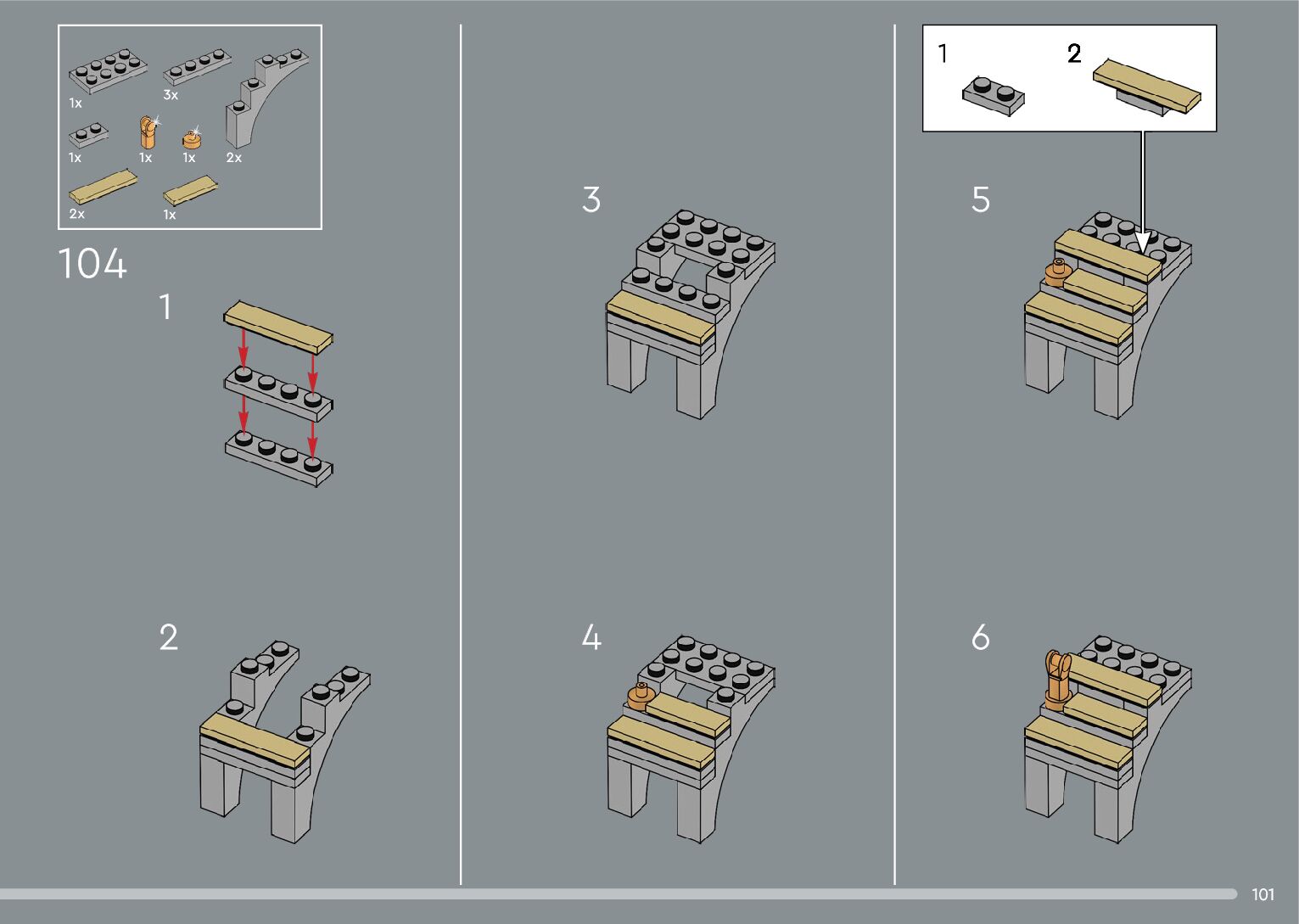 1x
3x
1x
1x
1x
2x
2x
1x

104

1

2

3

4

1
2

5

6

101