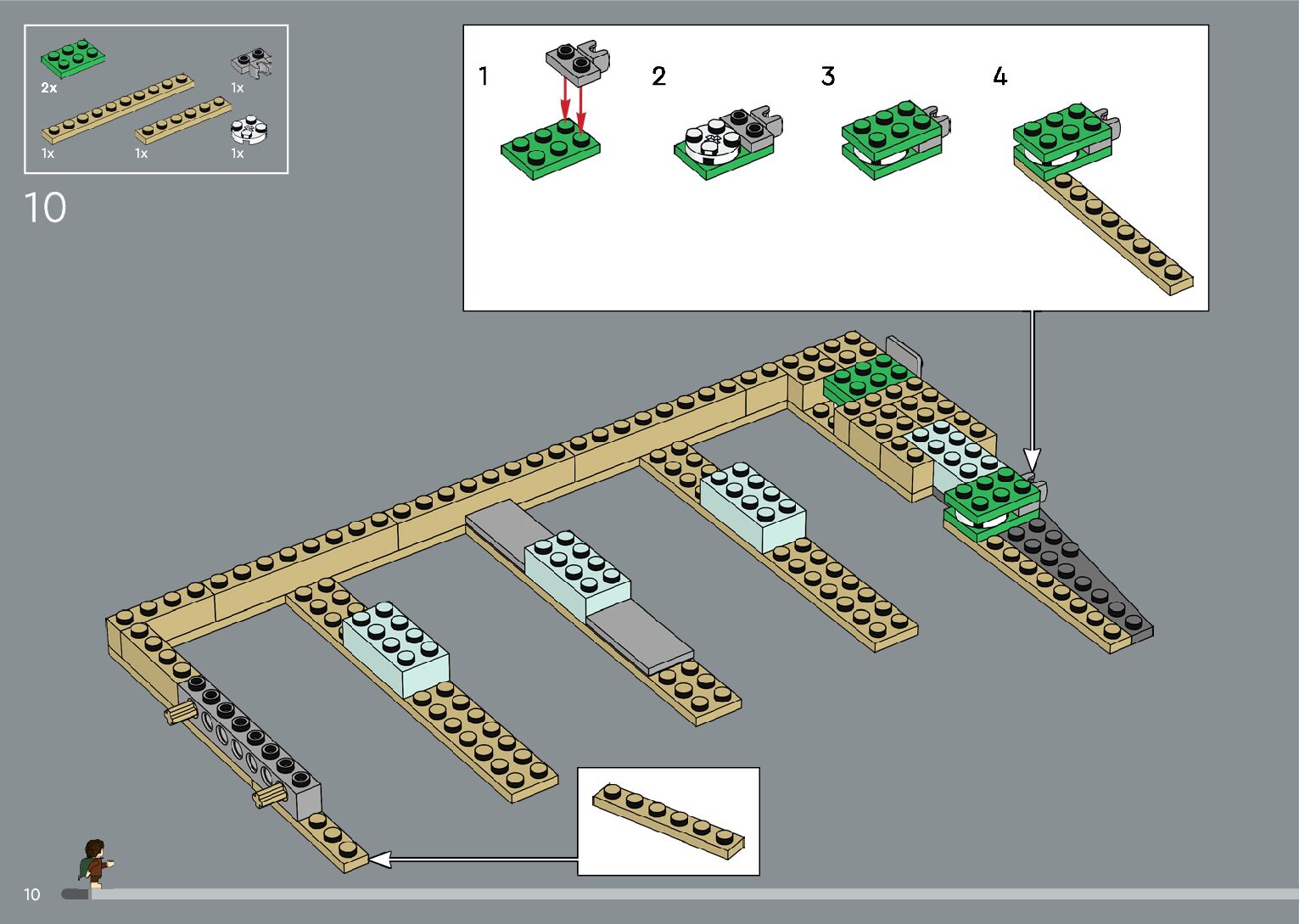 2x
1x
1x
1x
1x

10

1
2
3
4

10