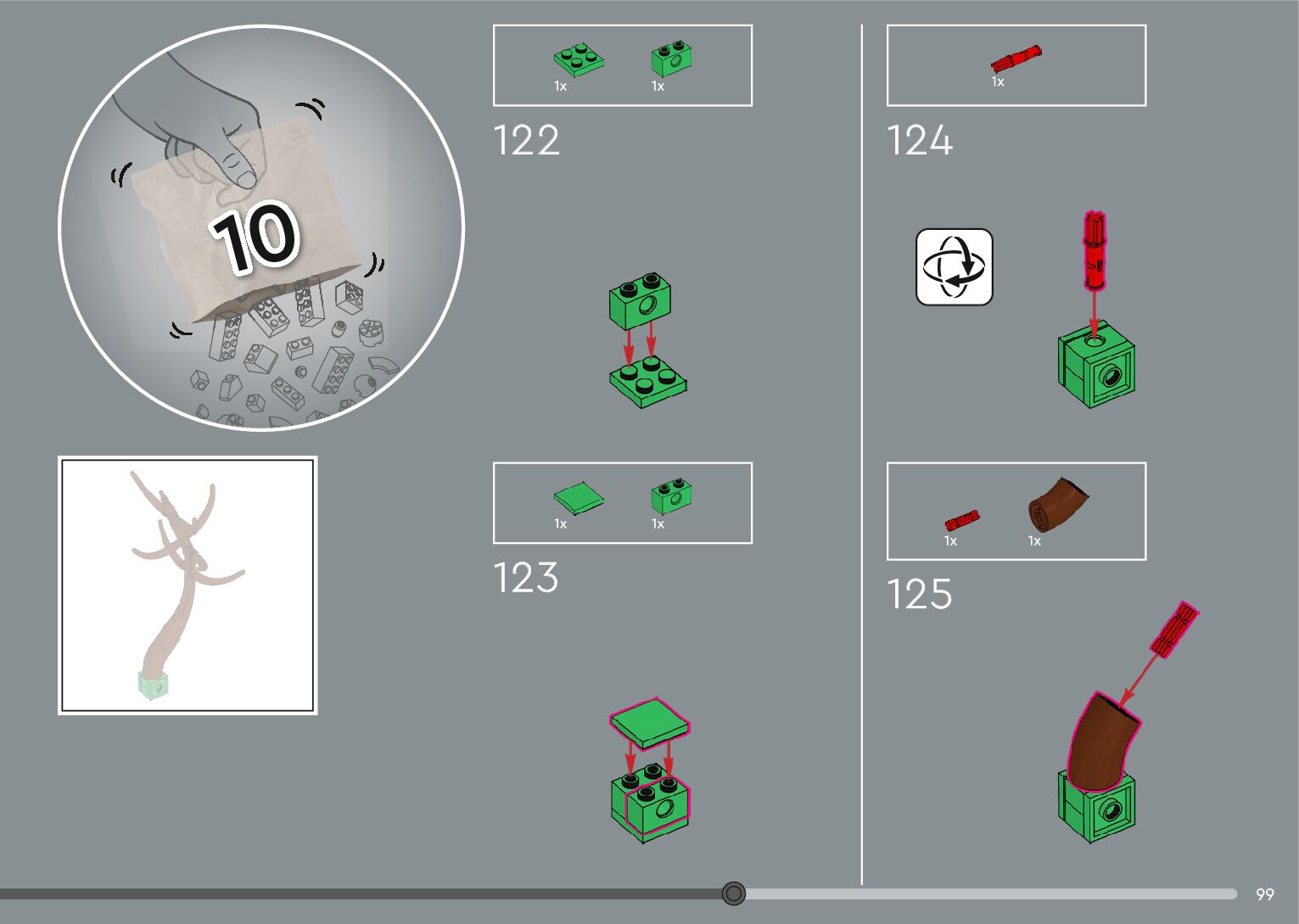 10

1x 1x

122

1x 1x

123

1x

124

1x 1x

125

99