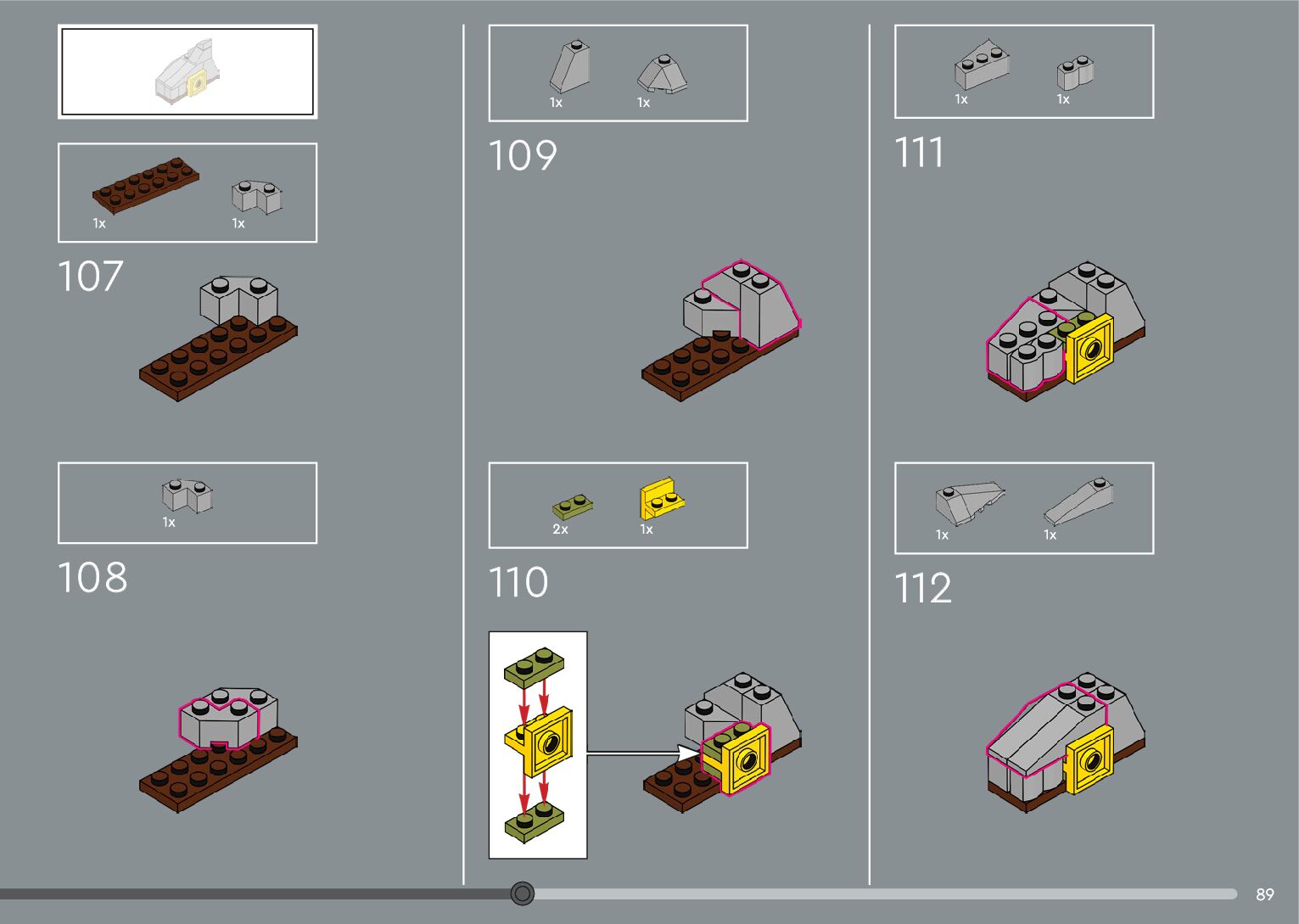 1x 1x

107

1x

108

1x 1x

109

2x 1x

110

1x 1x

111

1x 1x

112

89