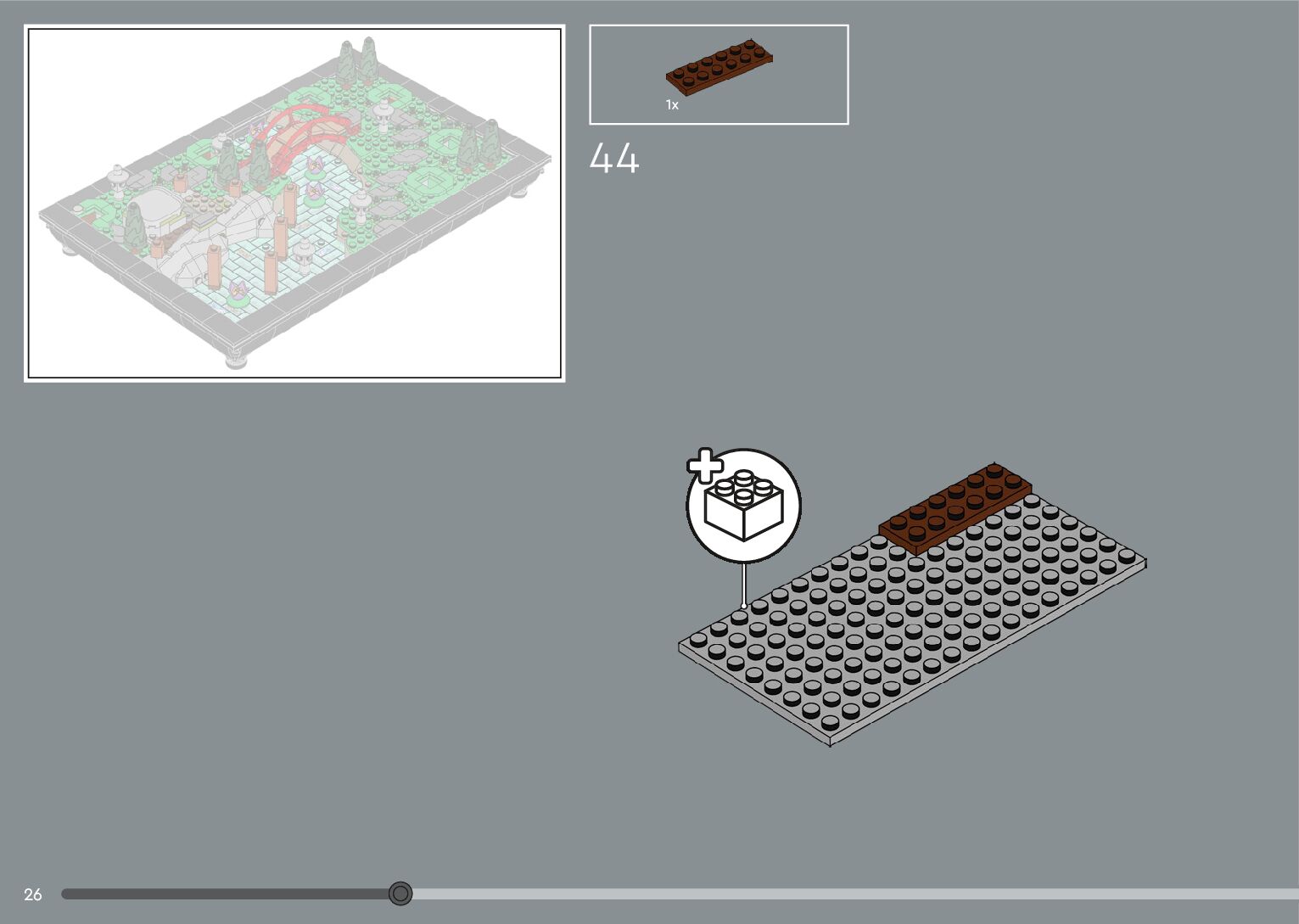 1x

44

26