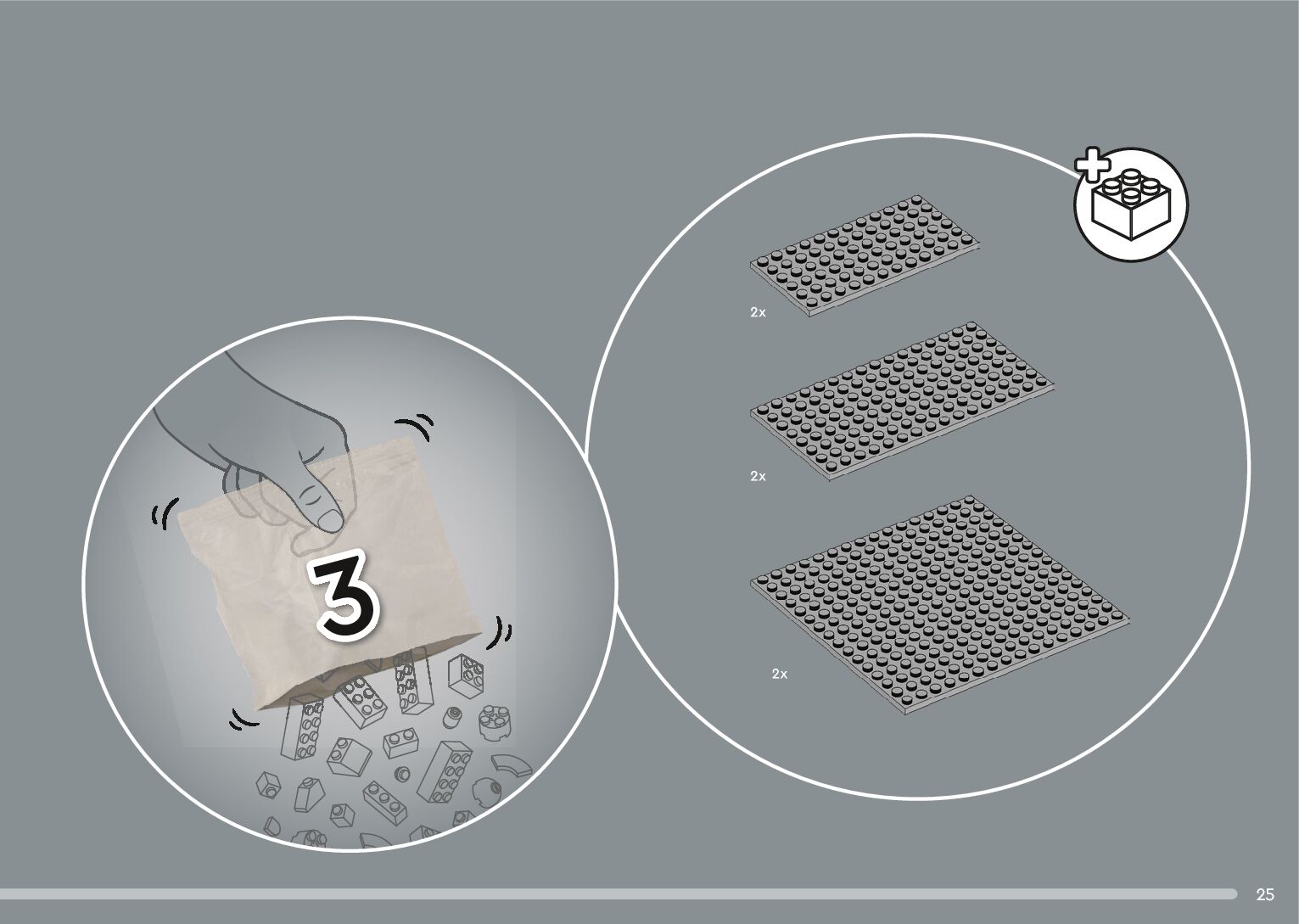 3

2x

2x

2x

25