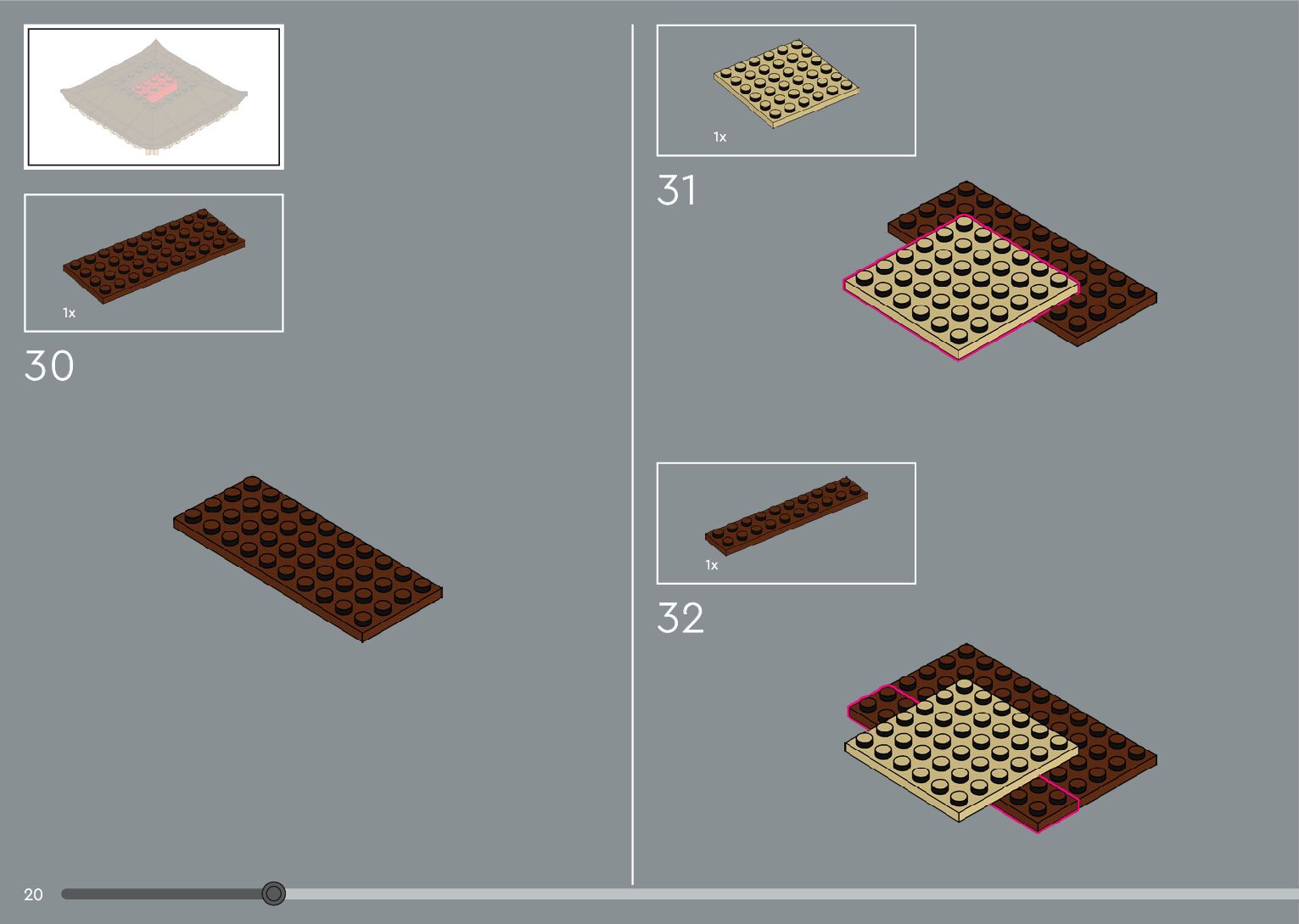 1x

30

1x

31

1x

32

20