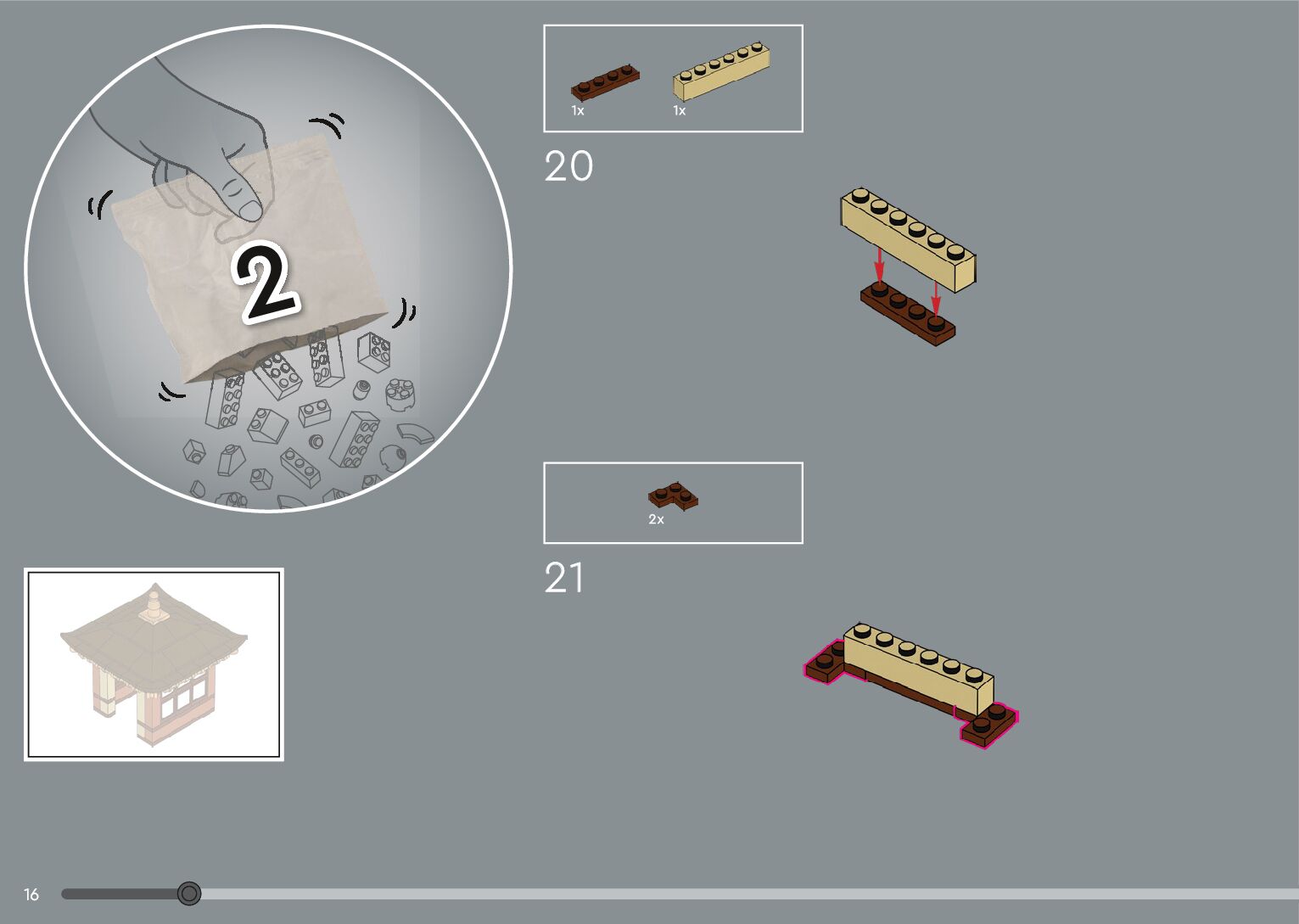 2

1x 1x

20

2x

21

16