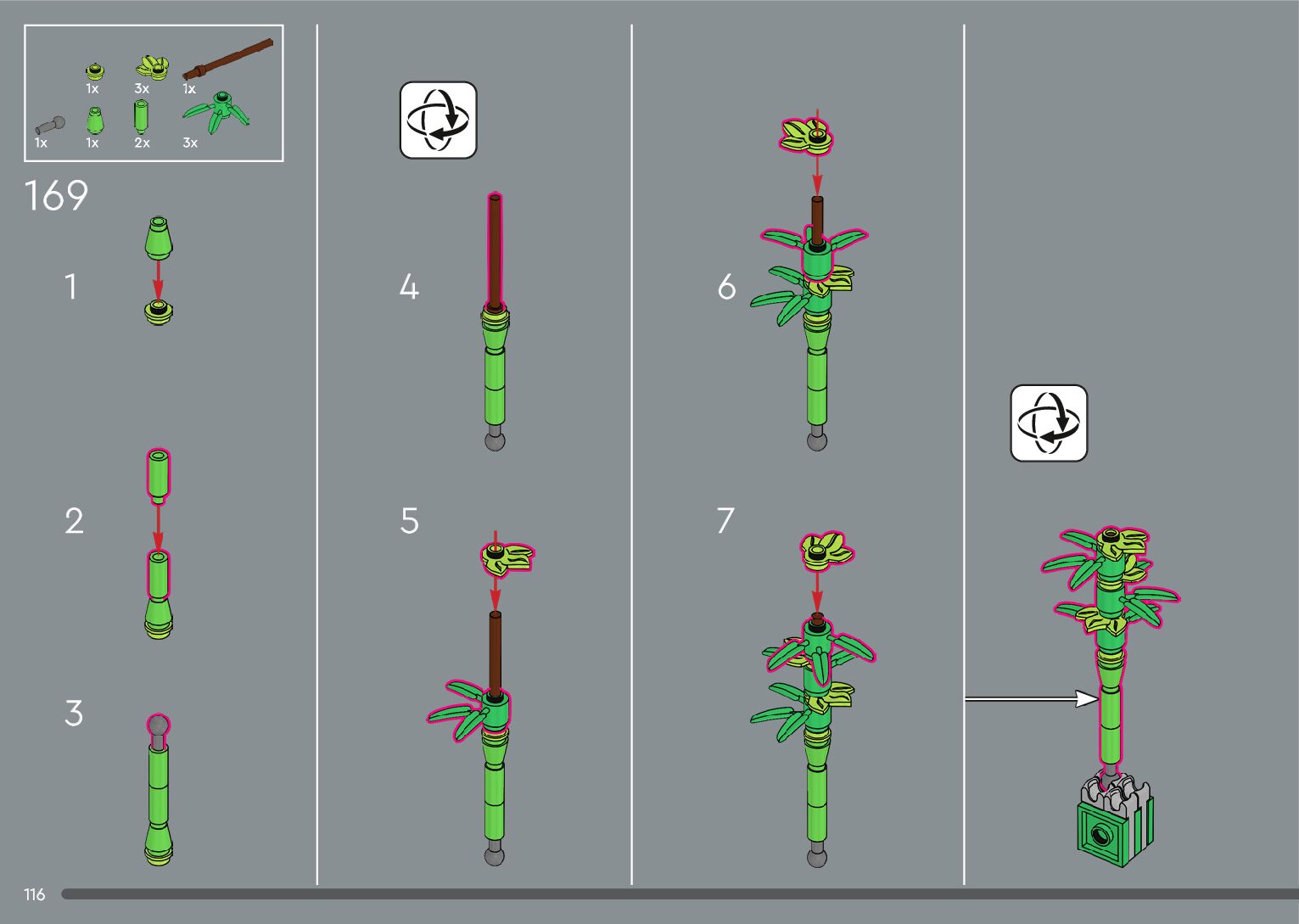 1x 3x 1x
1x 1x 2x 3x

169

1

2

3

4

5

6

7

116