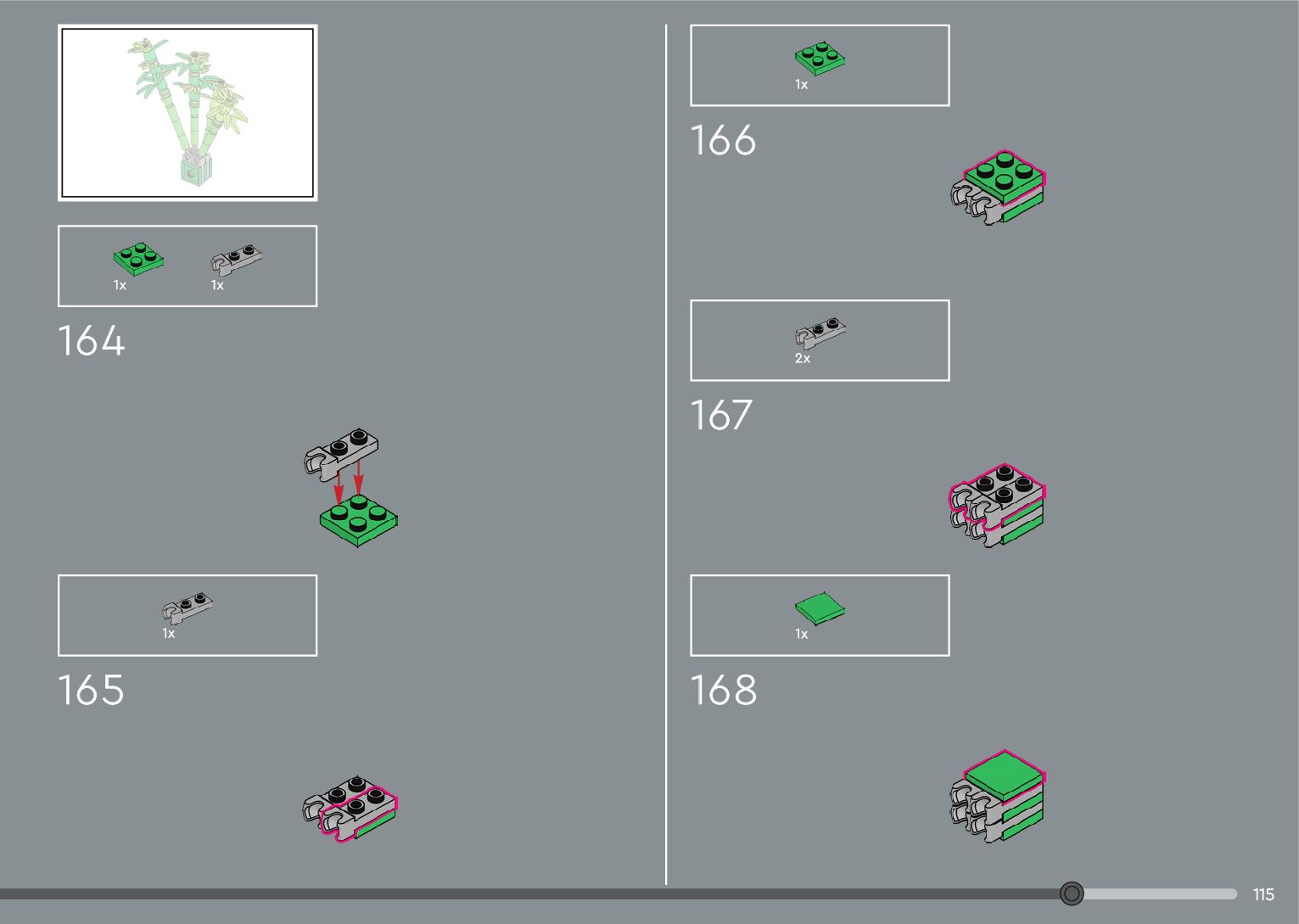 1x 1x

164

1x

165

1x

166

2x

167

1x

168

115