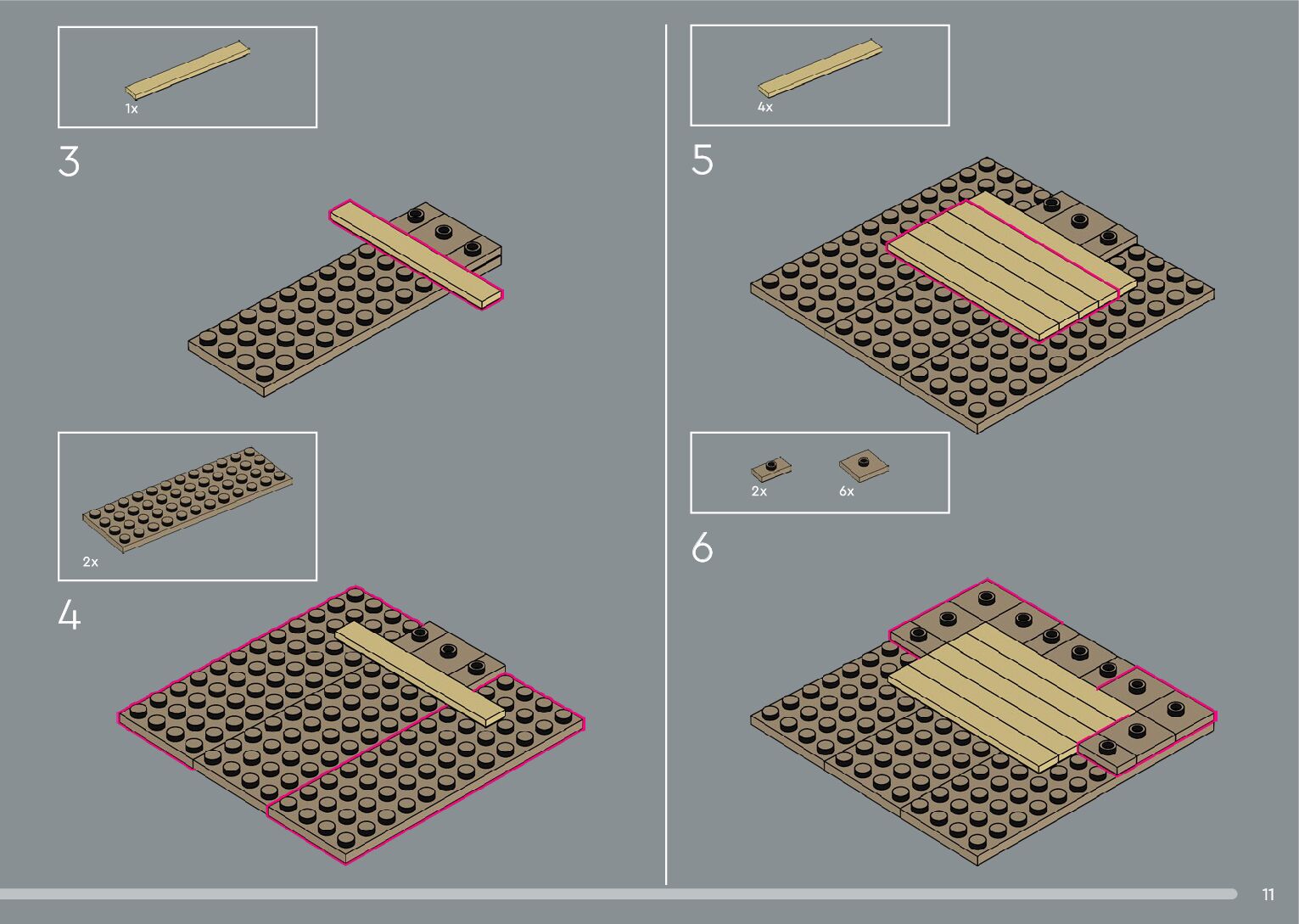 1x

3

2x

4

4x

5

2x

6x

6

11