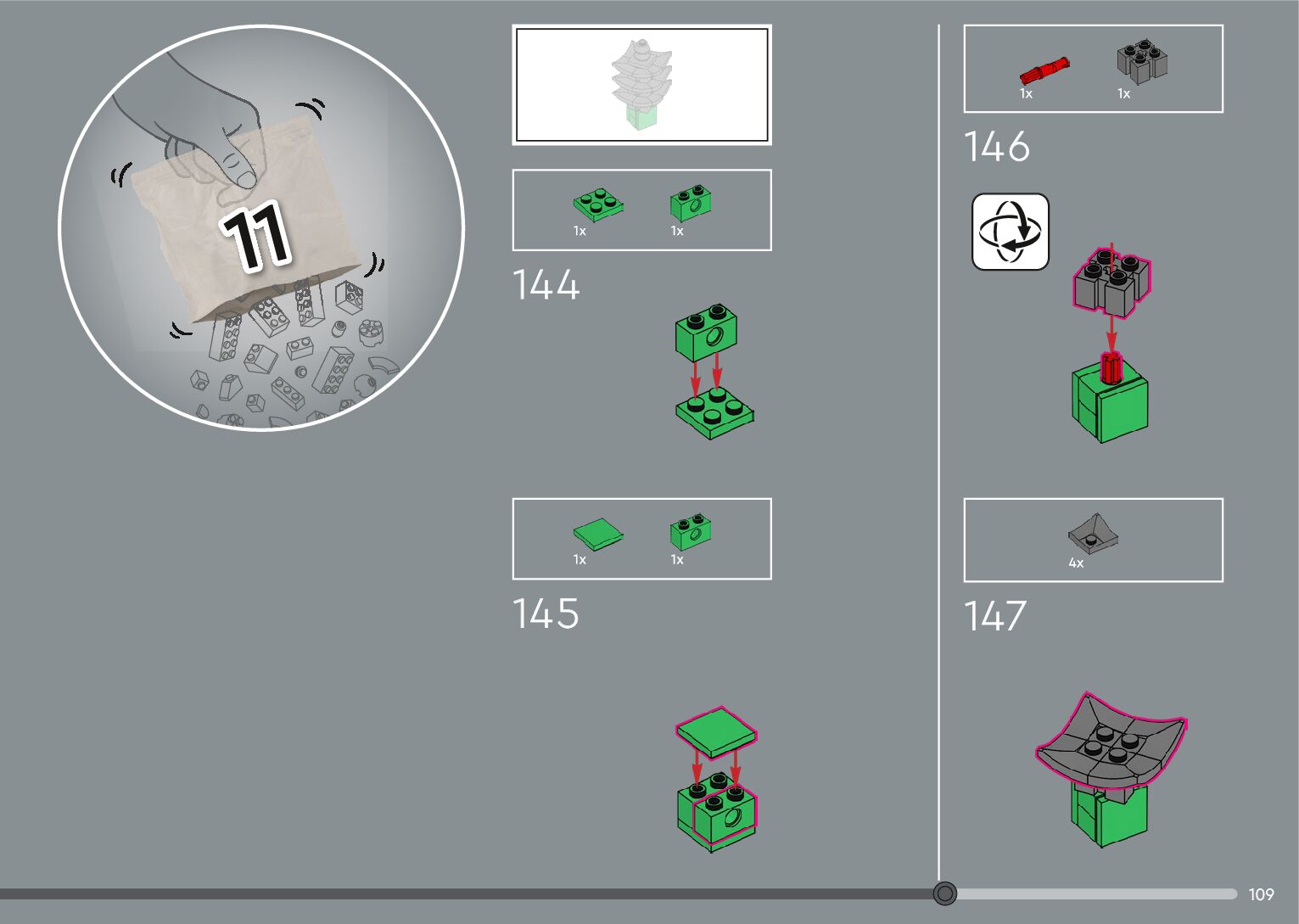 11

1x 1x

144

1x 1x

145

1x 1x

146

4x

147

109