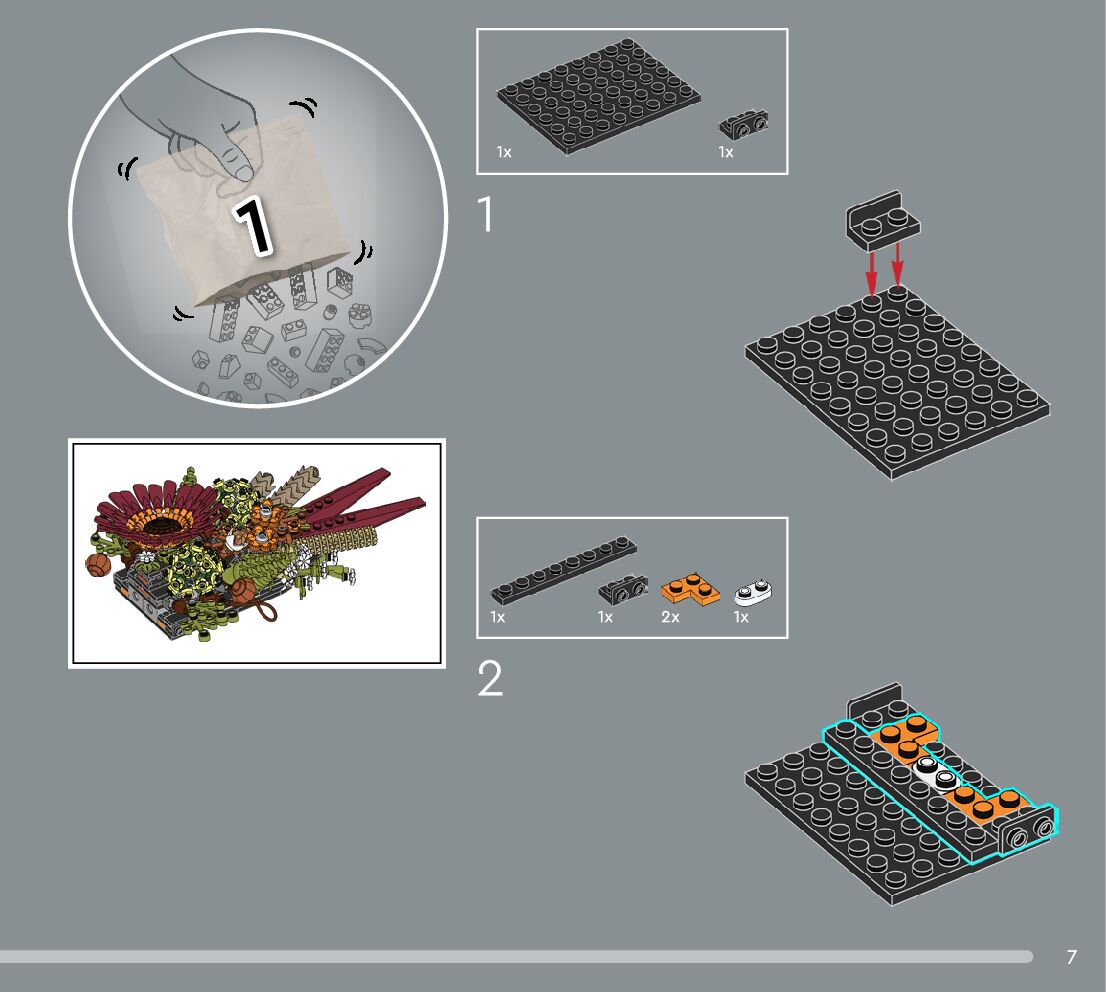 1

1x

1x

1

1x

1x

2x

1x

2

7