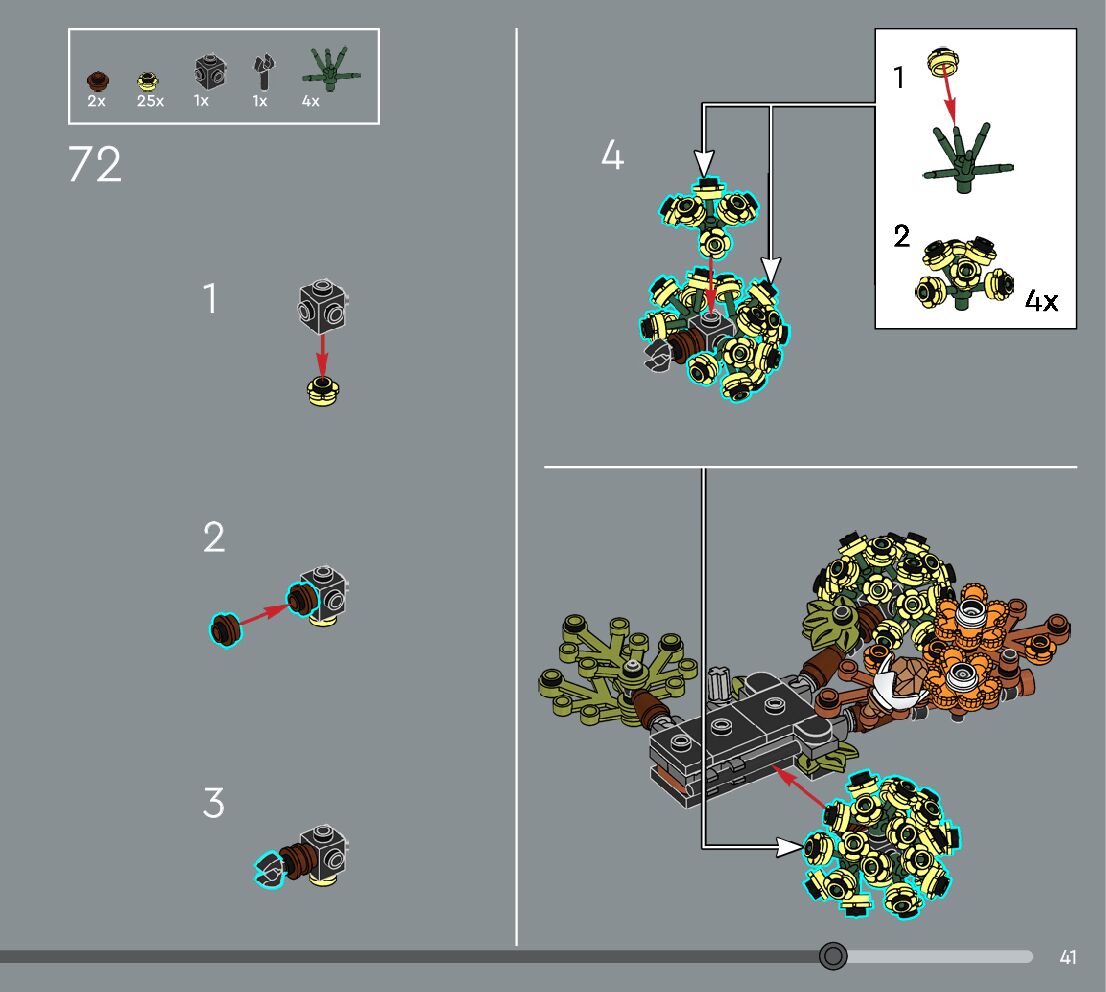 2x 25x 1x 1x 4x

72

1

2

3

4

1

2

4x

41