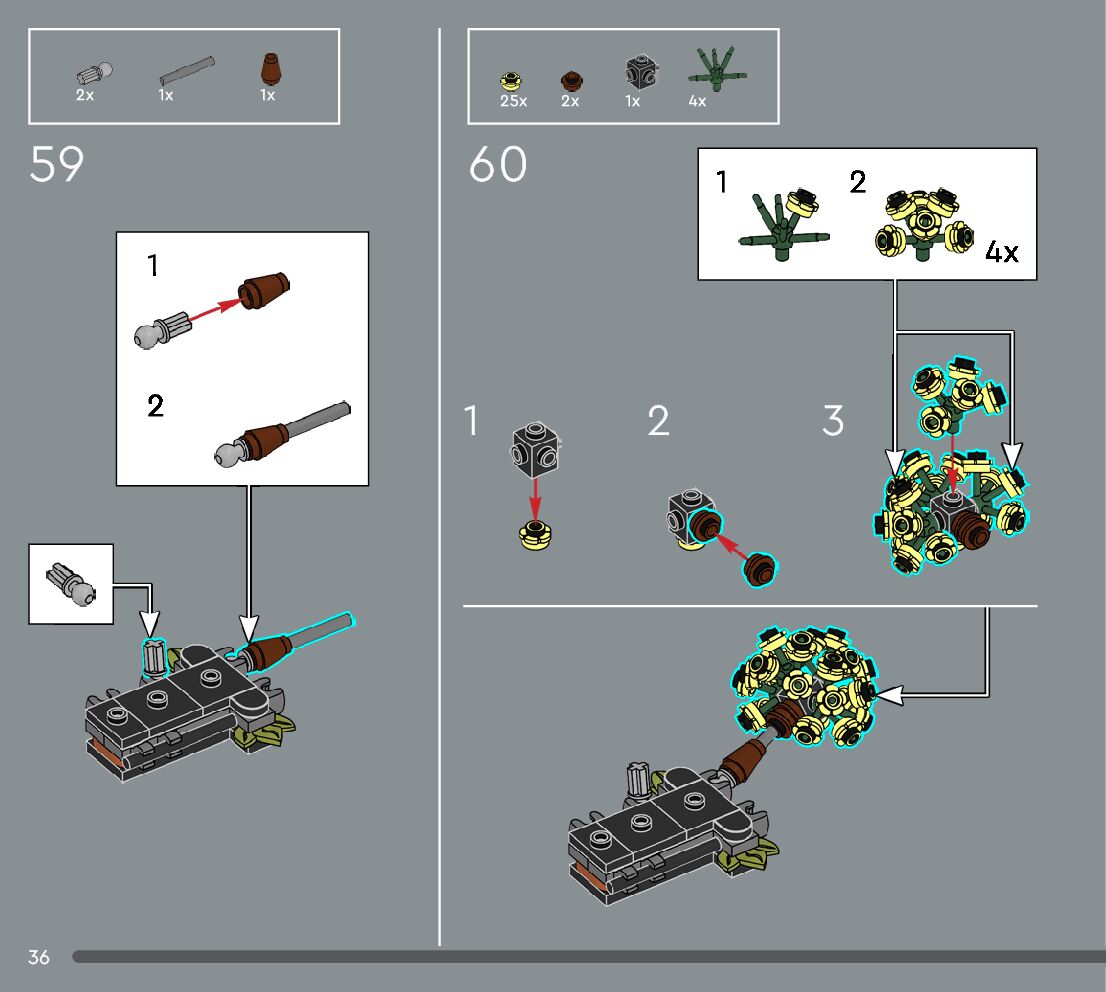 2x 1x 1x

59

1

2

25x 2x 1x 4x

60

1 2 4x

1 2 3

36