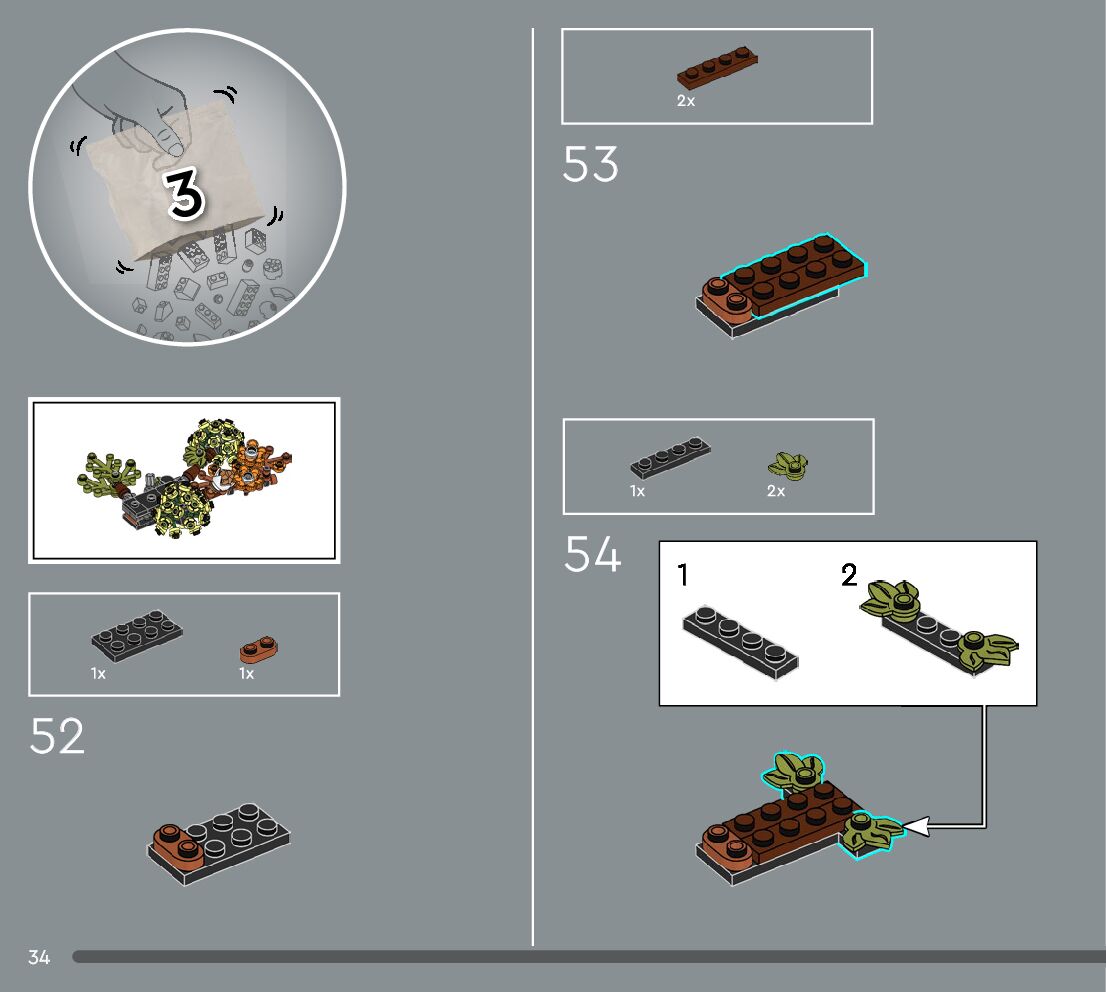 3

1x
1x

52

2x

53

1x
2x

54

1
2

34