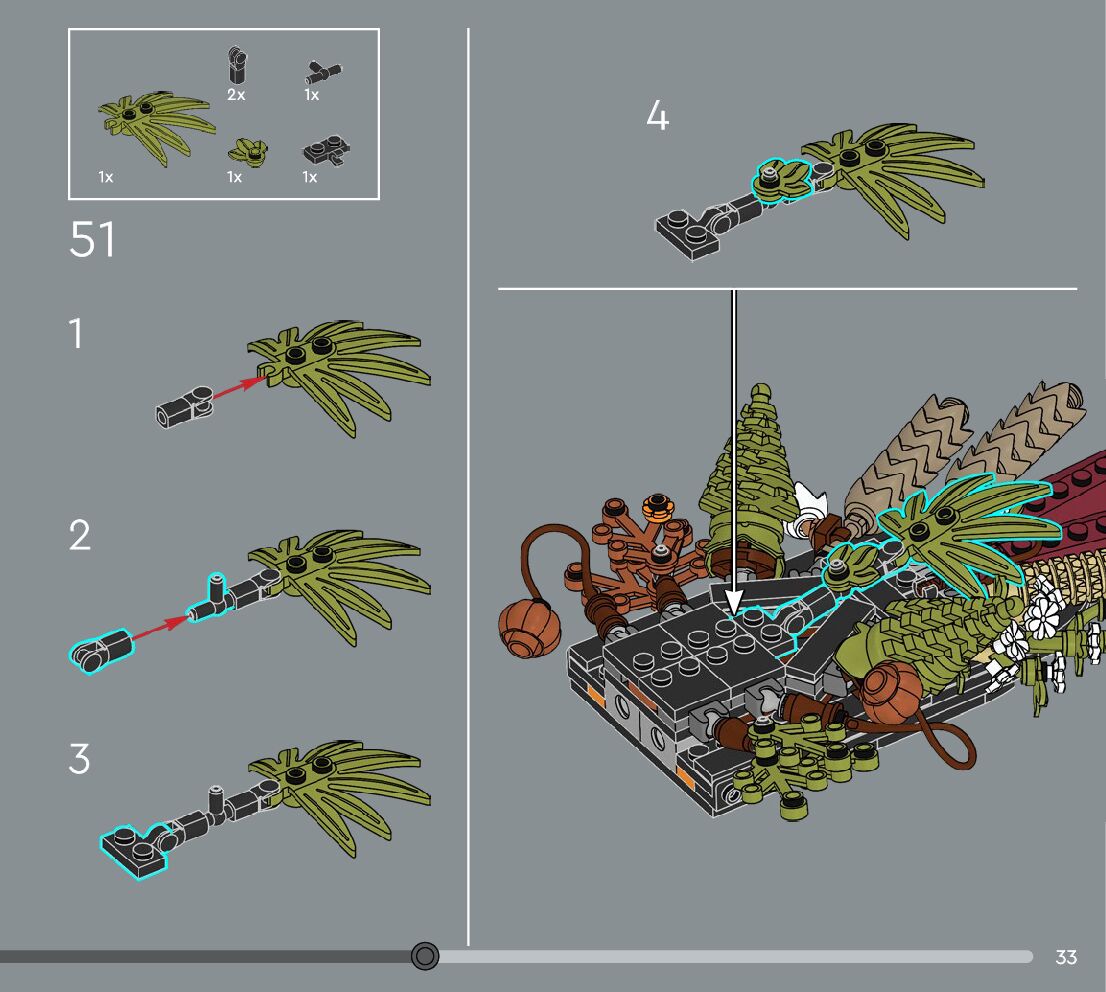 2x
1x
1x
1x
1x

51

1

2

3

4

33