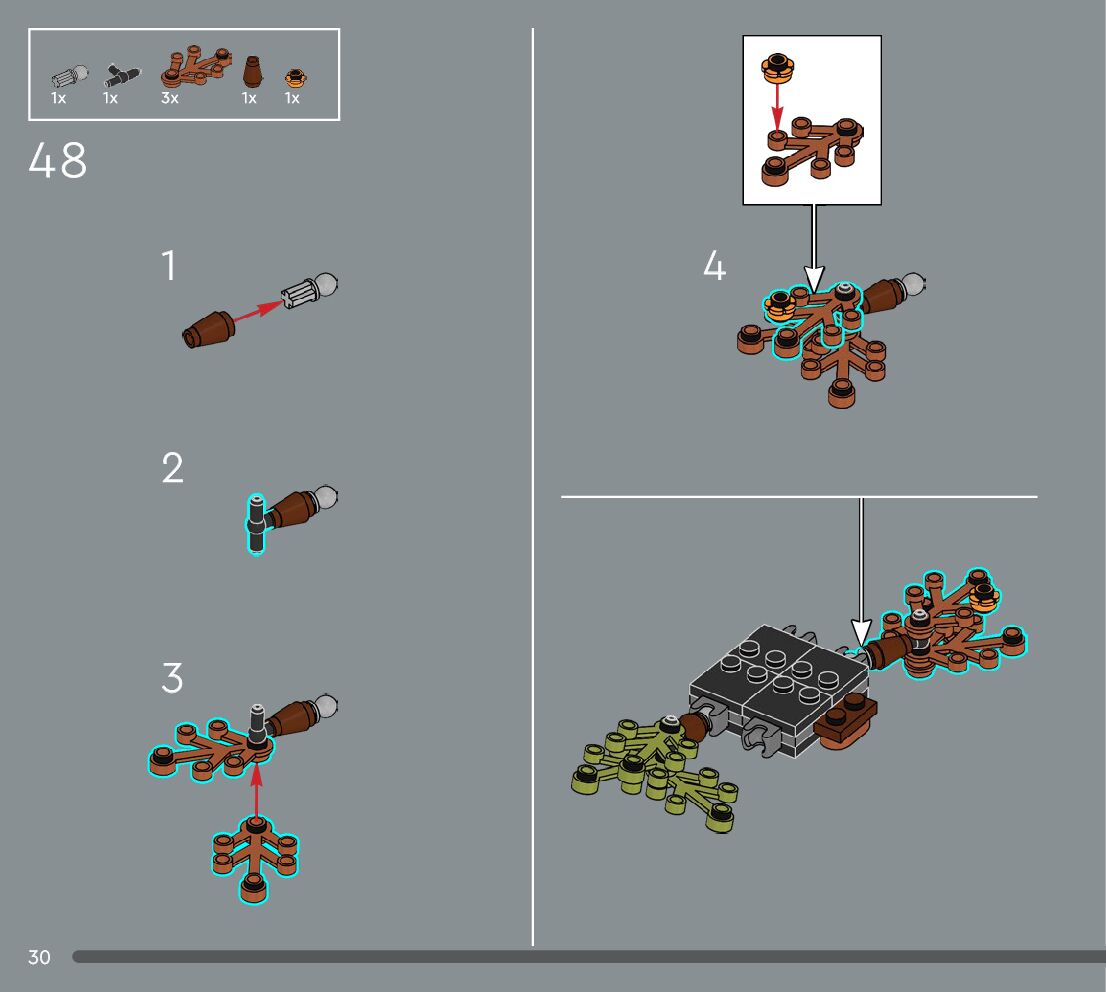 1x 1x 3x 1x 1x

48

1

2

3

4

30